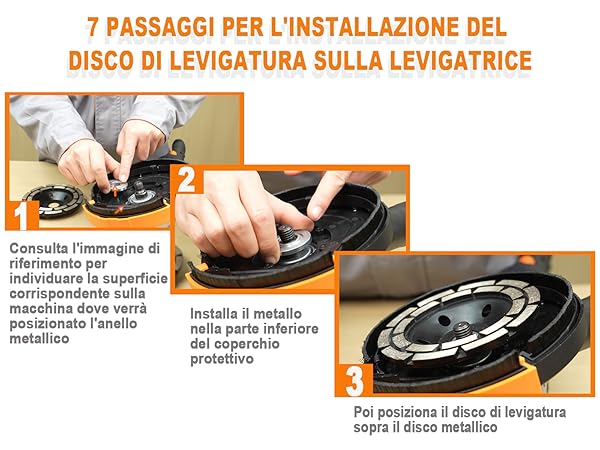 7 PASSAGGI PER L'INSTALLAZIONE DEL DISCO DI LEVIGATURA SULLA LEVIGATRICE

1

Consulta l'immagine di riferimento per individuare la superficie corrispondente sulla macchina dove verrà posizionato l'anello metallico

2

Installa il metallo nella parte inferiore del coperchio protettivo

3

Poi posiziona il disco di levigatura sopra il disco metallico