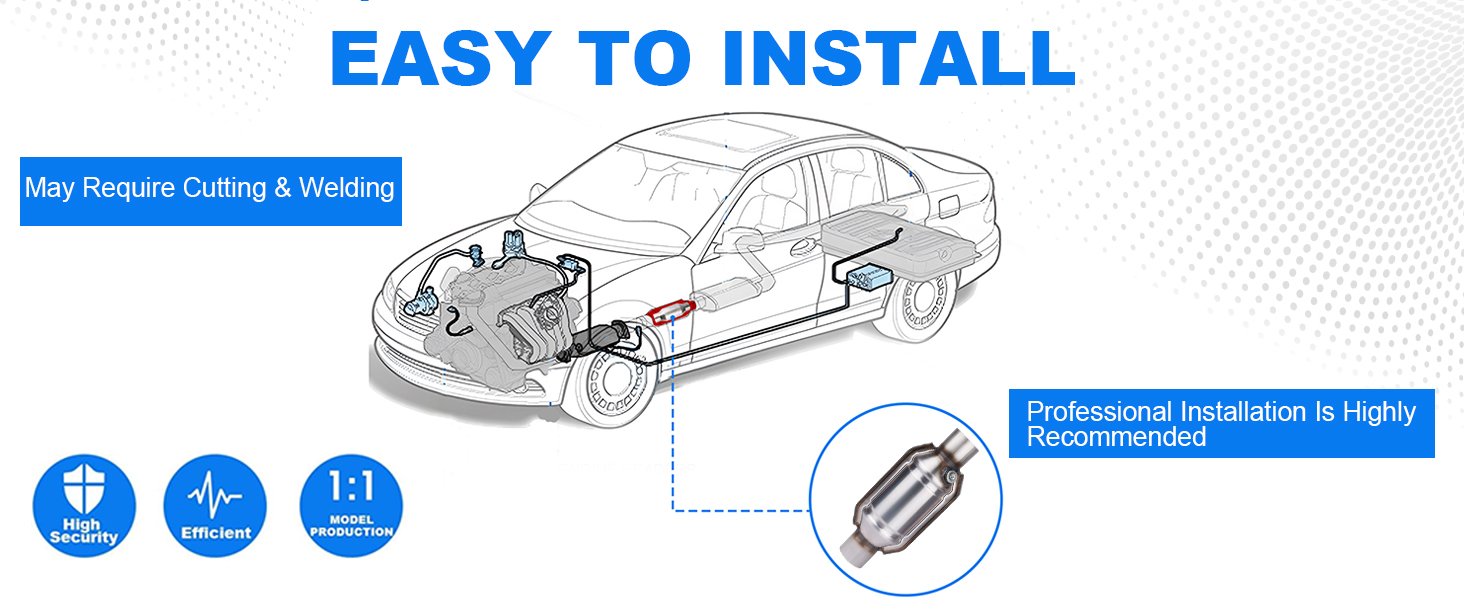 EASY TO INSTALL

May Require Cutting & Welding

Professional Installation Is Highly Recommended

High Security

Efficient

1:1 MODEL PRODUCTION