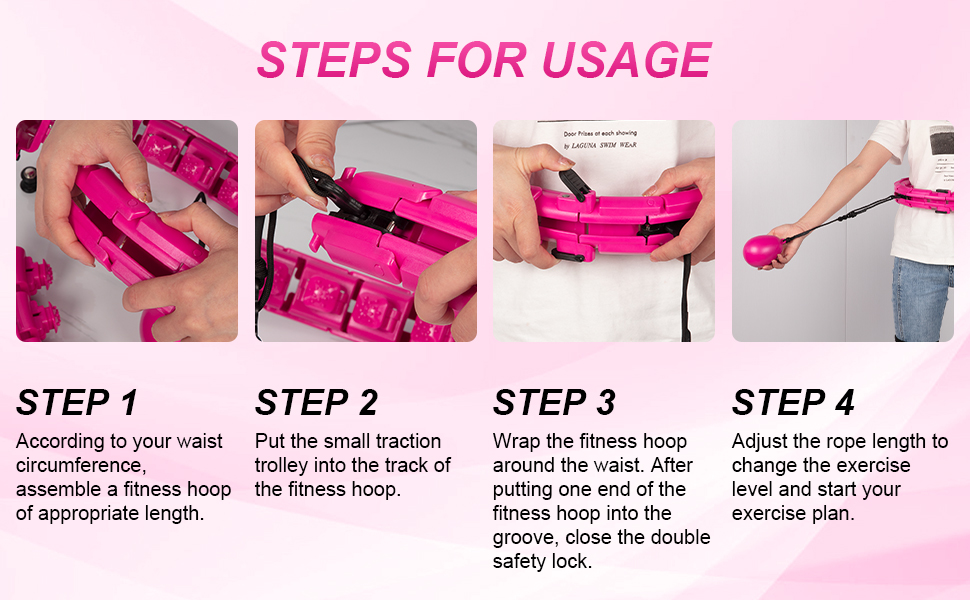 STEPS FOR USAGE

Door Prizes at each showing
by LAGUNA SWIM WEAR

STEP 1
According to your waist circumference, assemble a fitness hoop of appropriate length.

STEP 2
Put the small traction trolley into the track of the fitness hoop.

STEP 3
Wrap the fitness hoop around the waist. After putting one end of the fitness hoop into the groove, close the double safety lock.

STEP 4
Adjust the rope length to change the exercise level and start your exercise plan.