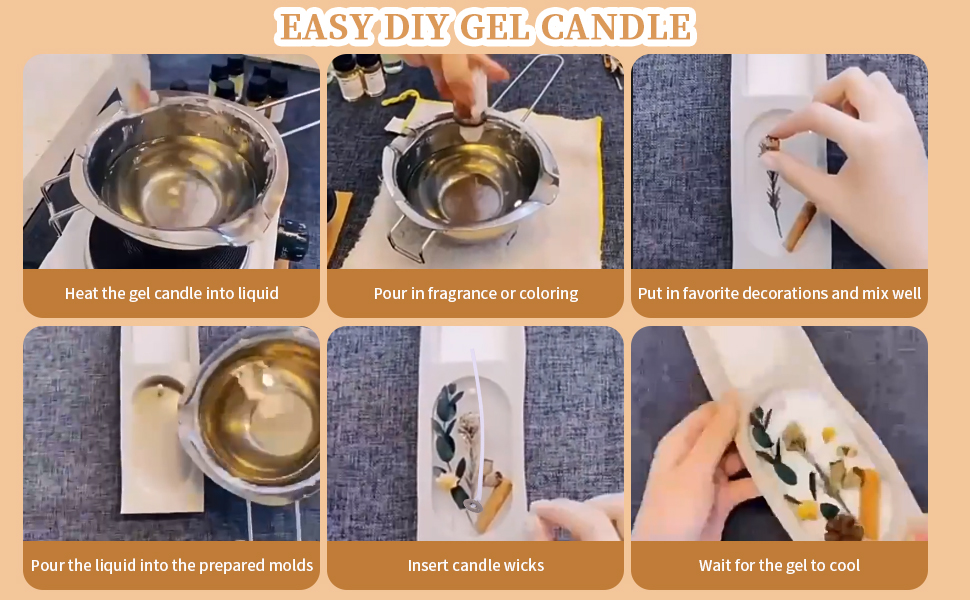 EASY DIY GEL CANDLE

Heat the gel candle into liquid

Pour in fragrance or coloring

Put in favorite decorations and mix well

Pour the liquid into the prepared molds

Insert candle wicks

Wait for the gel to cool