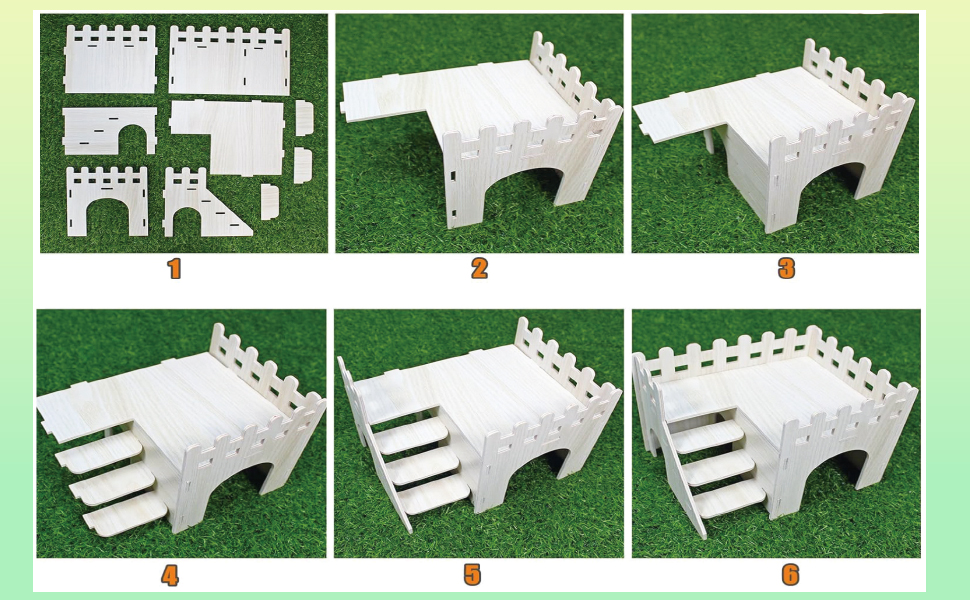 1

2

3

4

5

6