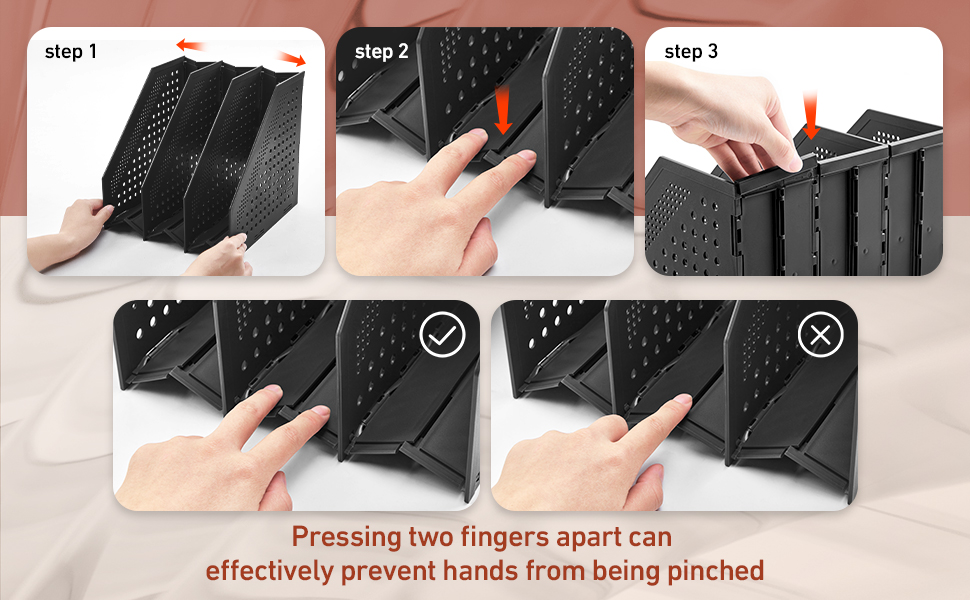 step 1

step 2

step 3

Pressing two fingers apart can effectively prevent hands from being pinched