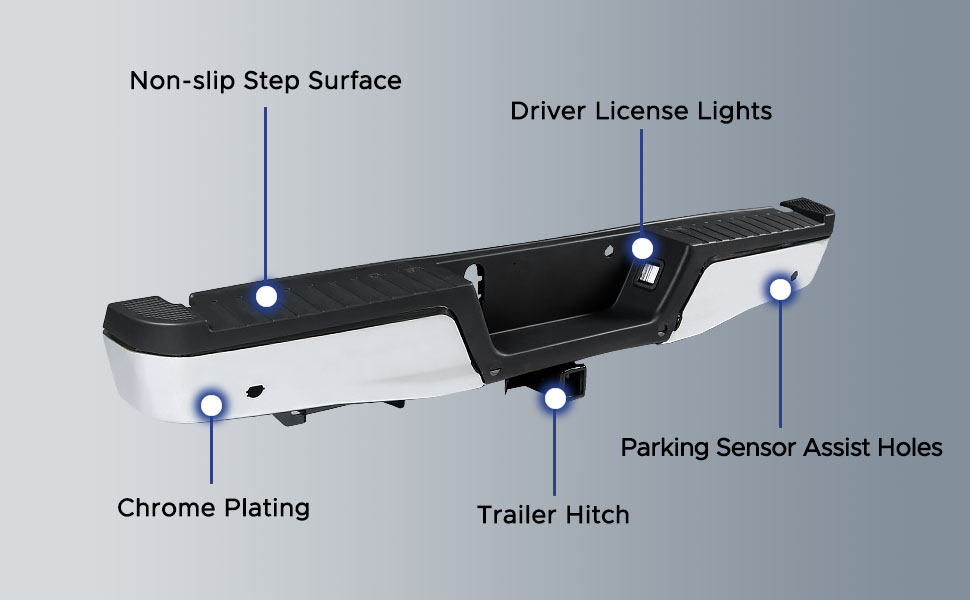 Non-slip Step Surface

Driver License Lights

Parking Sensor Assist Holes

Chrome Plating

Trailer Hitch