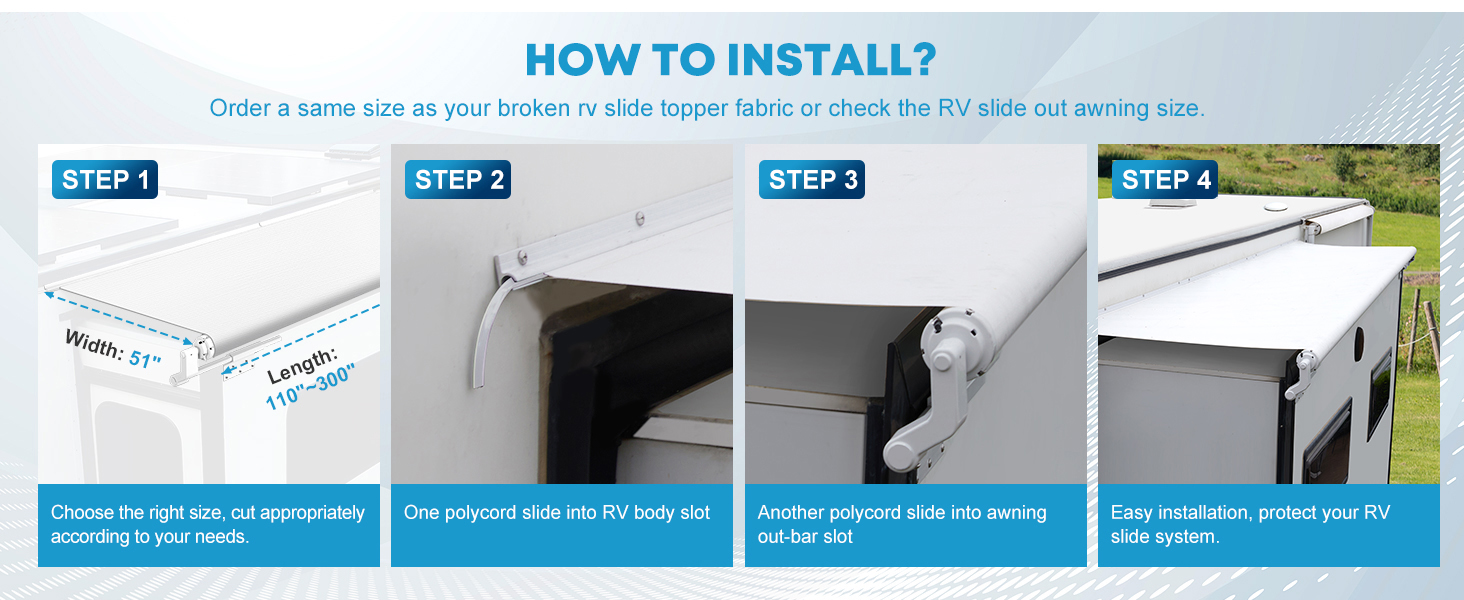 HOW TO INSTALL?

Order a same size as your broken rv slide topper fabric or check the RV slide out awning size.

STEP 1

Width: 51"

Length: 110"~300"

Choose the right size, cut appropriately according to your needs.

STEP 2

One polycord slide into RV body slot

STEP 3

Another polycord slide into awning out-bar slot

STEP 4

Easy installation, protect your RV slide system.