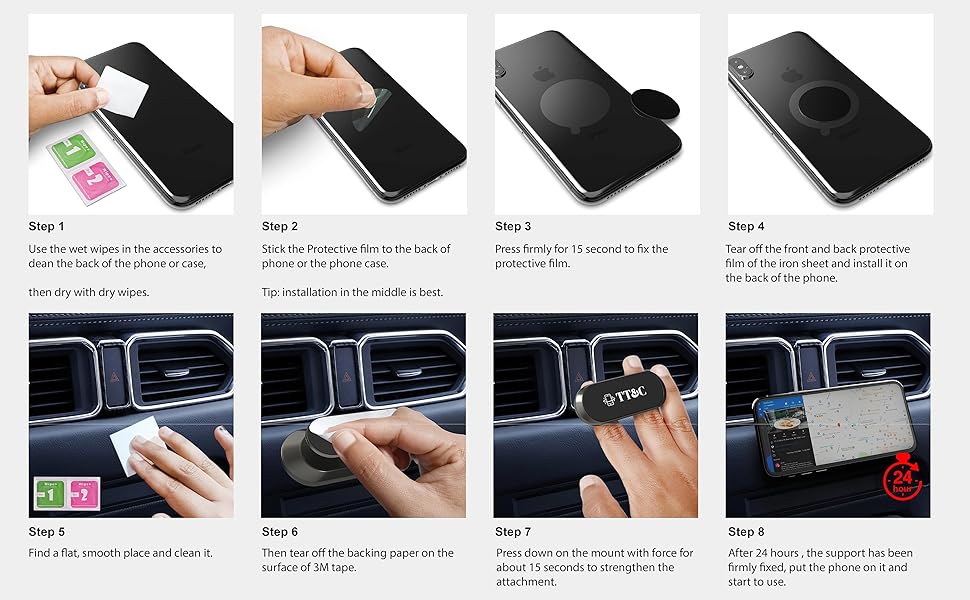 1

2

Step 1

Use the wet wipes in the accessories to dean the back of the phone or case,

then dry with dry wipes.

Step 2

Stick the Protective film to the back of phone or the phone case.

Tip: installation in the middle is best.

Step 3

Press firmly for 15 second to fix the protective film.

Step 4

Tear off the front and back protective film of the iron sheet and install it on the back of the phone.

1

2

Step 5

Find a flat, smooth place and clean it.

Step 6

Then tear off the backing paper on the surface of 3M tape.

TT&C

Step 7

Press down on the mount with force for about 15 seconds to strengthen the attachment.

24 hours

Step 8

After 24 hours , the support has been firmly fixed, put the phone on it and start to use.