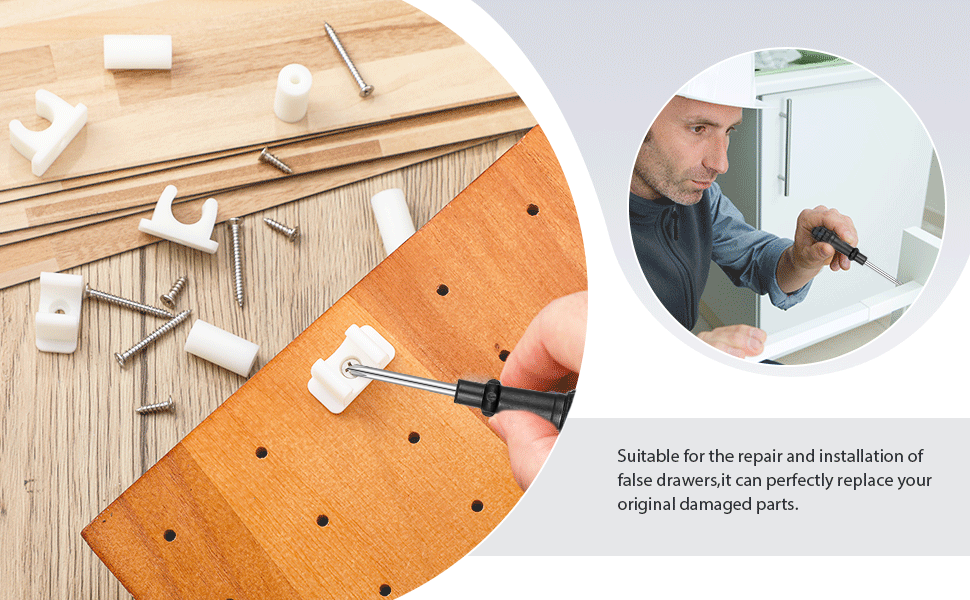 Suitable for the repair and installation of false drawers,it can perfectly replace your original damaged parts.