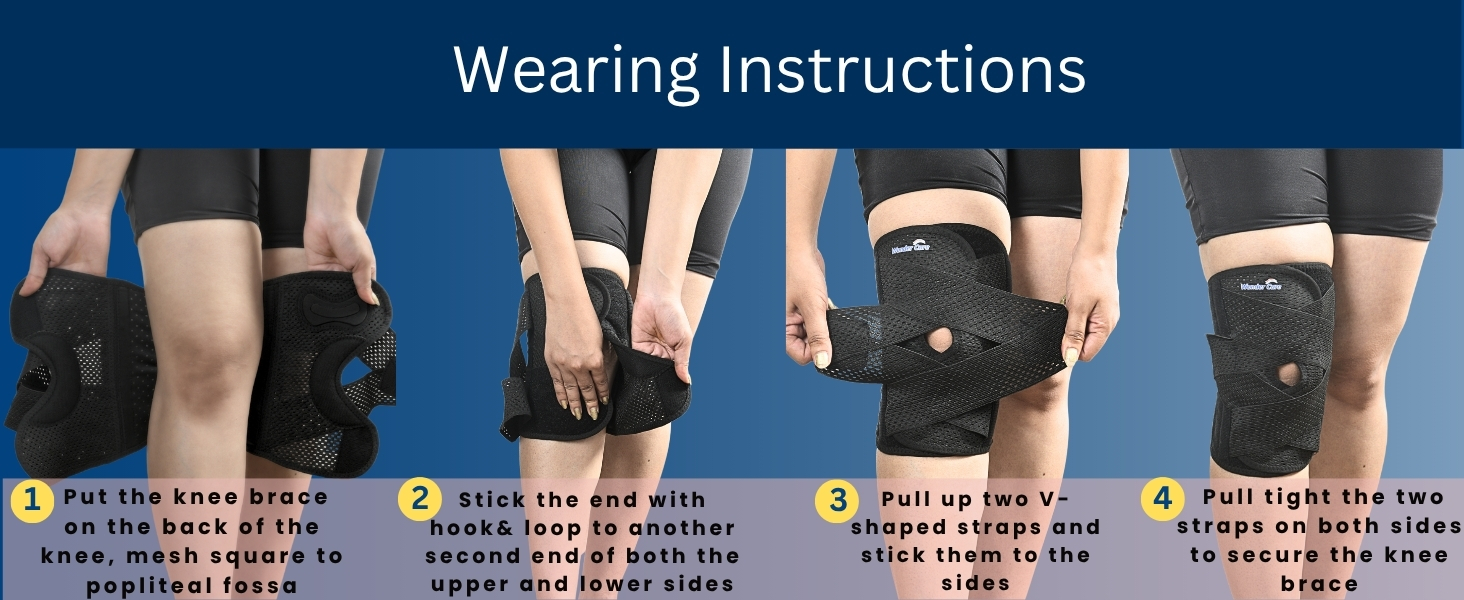 Wearing Instructions

Wonder Care

Wonder Care

1 Put the knee brace on the back of the knee, mesh square to popliteal fossa

2 Stick the end with hook& loop to another second end of both the upper and lower sides

3 Pull up two V-shaped straps and stick them to the sides

4 Pull tight the two straps on both sides to secure the knee brace