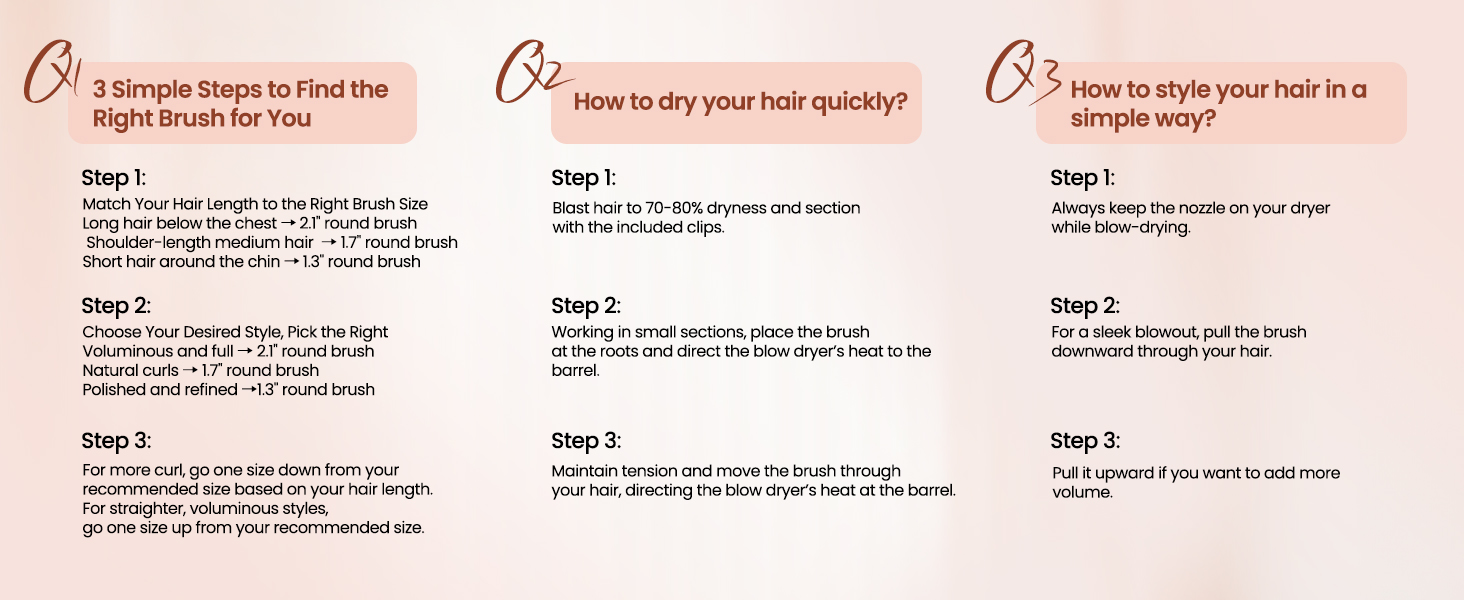 Q1 3 Simple Steps to Find the Right Brush for You

Step 1:
Match Your Hair Length to the Right Brush Size
Long hair below the chest → 2.1" round brush
Shoulder-length medium hair → 1.7" round brush
Short hair around the chin → 1.3" round brush

Step 2:
Choose Your Desired Style, Pick the Right
Voluminous and full → 2.1" round brush
Natural curls → 1.7" round brush
Polished and refined →1.3" round brush

Step 3:
For more curl, go one size down from your recommended size based on your hair length.
For straighter, voluminous styles, go one size up from your recommended size.

Q2 How to dry your hair quickly?

Step 1:
Blast hair to 70-80% dryness and section with the included clips.

Step 2:
Working in small sections, place the brush at the roots and direct the blow dryer's heat to the barrel.

Step 3:
Maintain tension and move the brush through your hair, directing the blow dryer's heat at the barrel.

Q3 How to style your hair in a simple way?

Step 1:
Always keep the nozzle on your dryer while blow-drying.

Step 2:
For a sleek blowout, pull the brush downward through your hair.

Step 3:
Pull it upward if you want to add more volume.