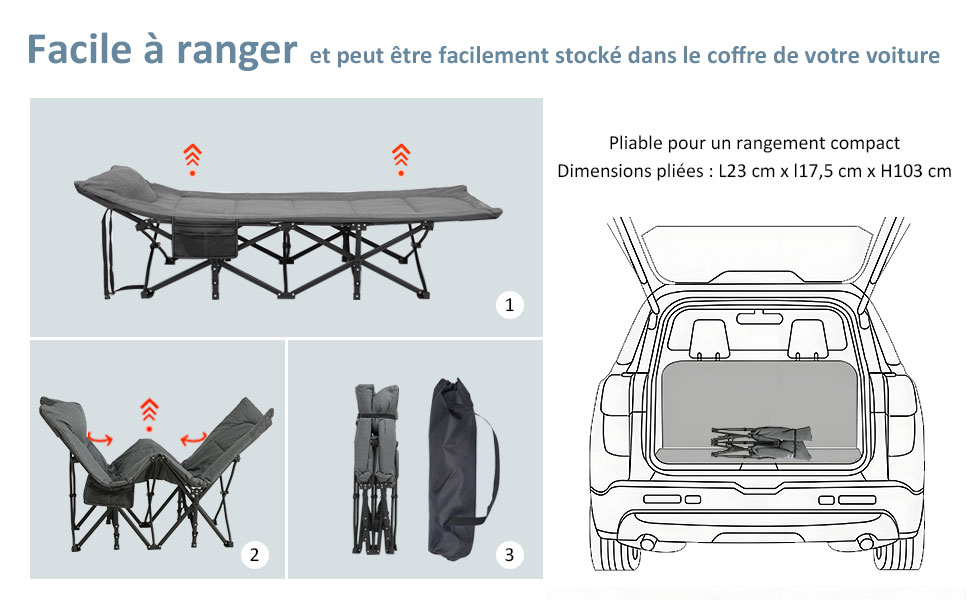 Facile à ranger et peut être facilement stocké dans le coffre de votre voiture

1

2

3

Pliable pour un rangement compact
Dimensions pliées : L23 cm x l17,5 cm x H103 cm