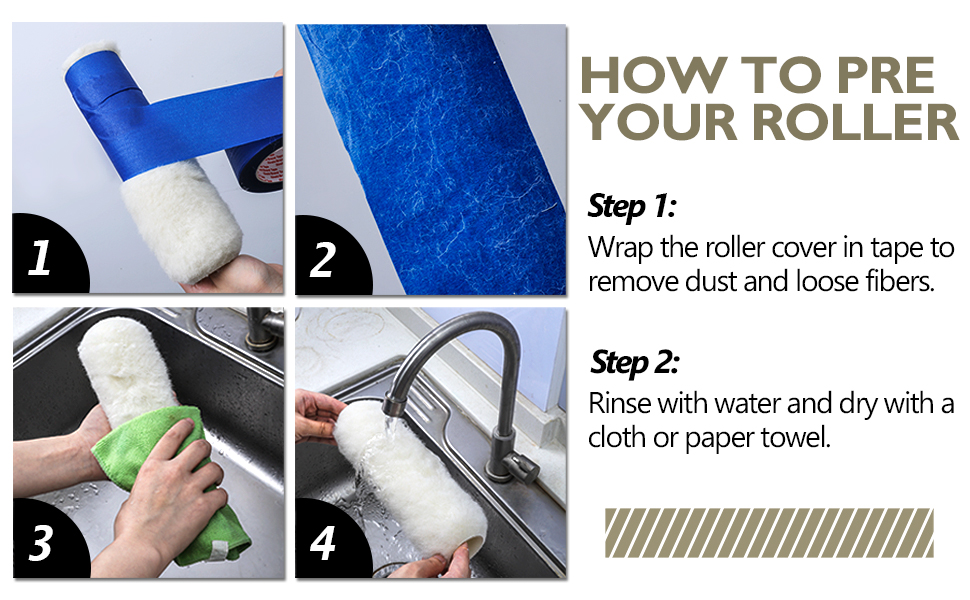 1

2

3

4

HOW TO PRE YOUR ROLLER

Step 1:
Wrap the roller cover in tape to remove dust and loose fibers.

Step 2:
Rinse with water and dry with a cloth or paper towel.