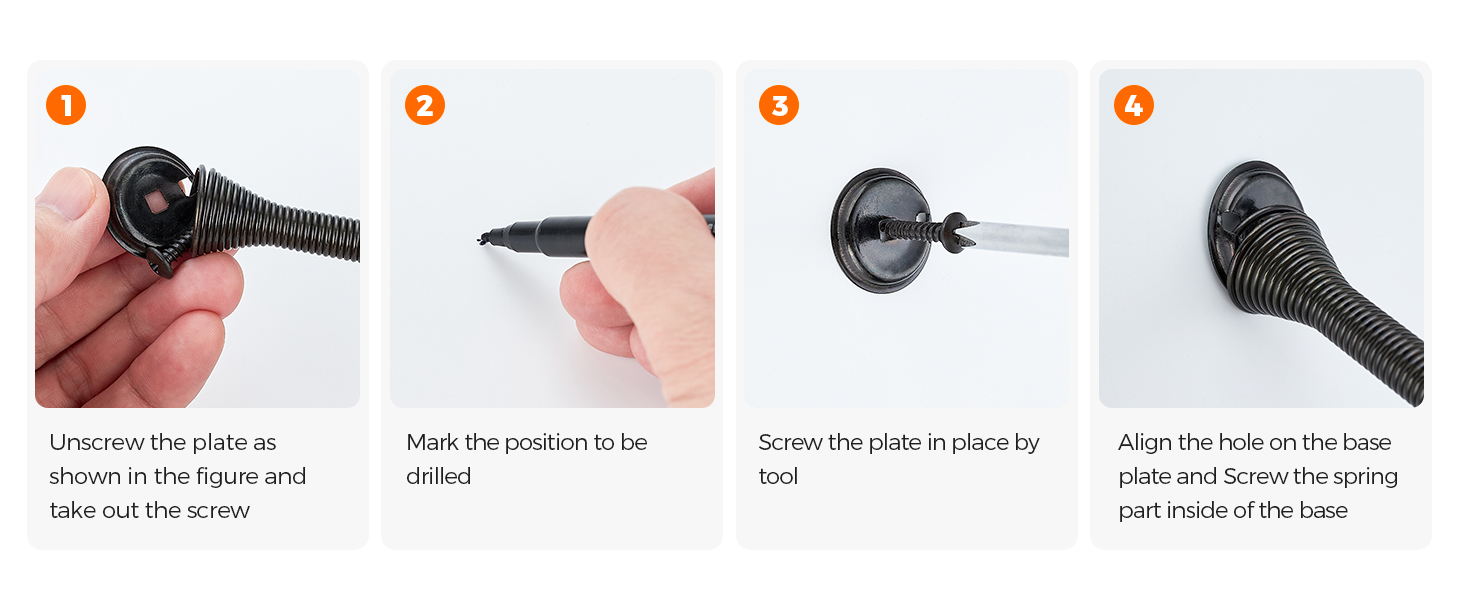 1

Unscrew the plate as shown in the figure and take out the screw

2

Mark the position to be drilled

3

Screw the plate in place by tool

4

Align the hole on the base plate and Screw the spring part inside of the base