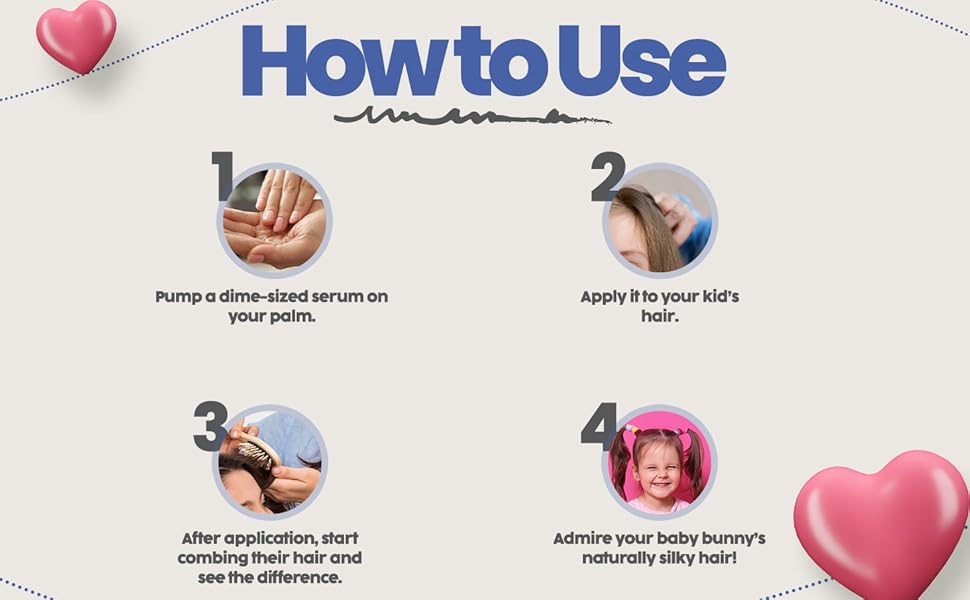 How to Use

1

Pump a dime-sized serum on your palm.

2

Apply it to your kid's hair.

3

After application, start combing their hair and see the difference.

4

Admire your baby bunny's naturally silky hair!