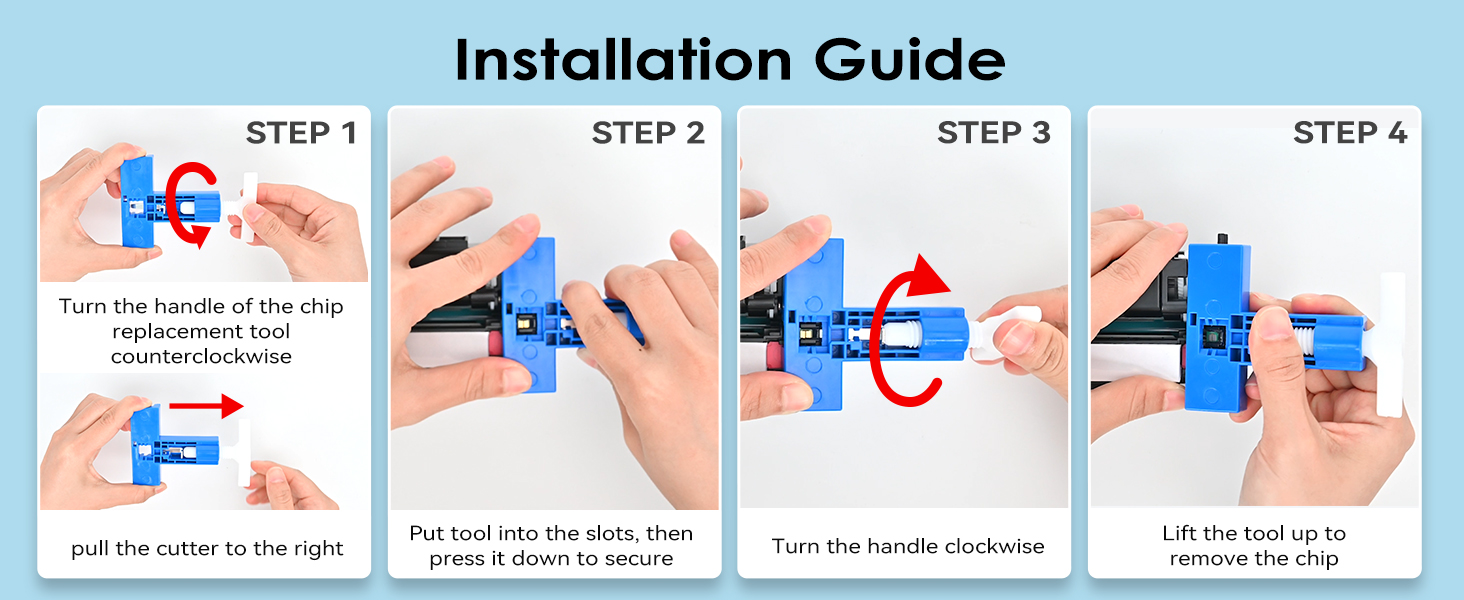 Installation Guide

STEP 1

Turn the handle of the chip replacement tool counterclockwise

pull the cutter to the right

STEP 2

Put tool into the slots, then press it down to secure

STEP 3

Turn the handle clockwise

STEP 4

Lift the tool up to remove the chip