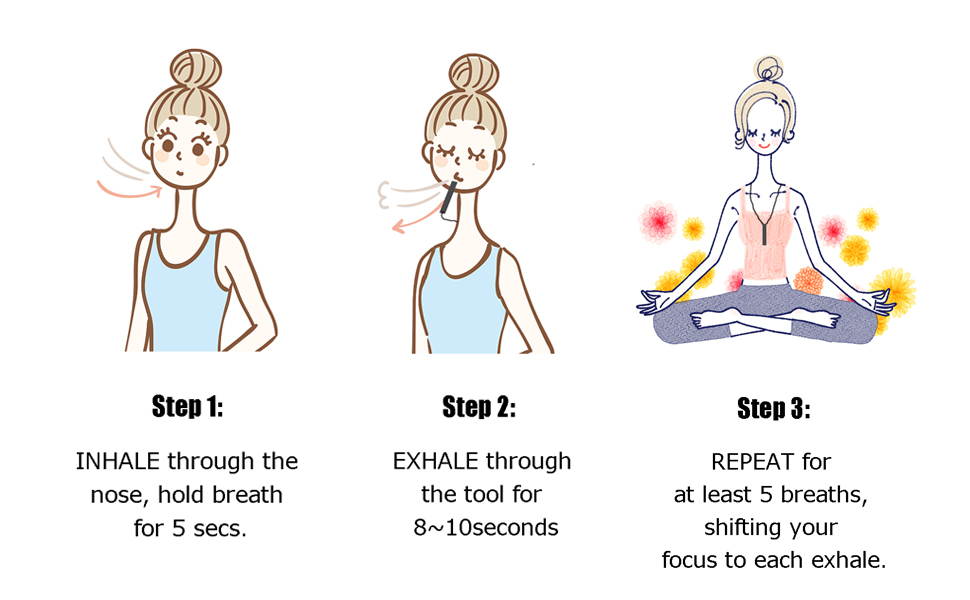 Step 1:

INHALE through the nose, hold breath for 5 secs.

Step 2:

EXHALE through the tool for 8~10seconds

Step 3:

REPEAT for at least 5 breaths, shifting your focus to each exhale.