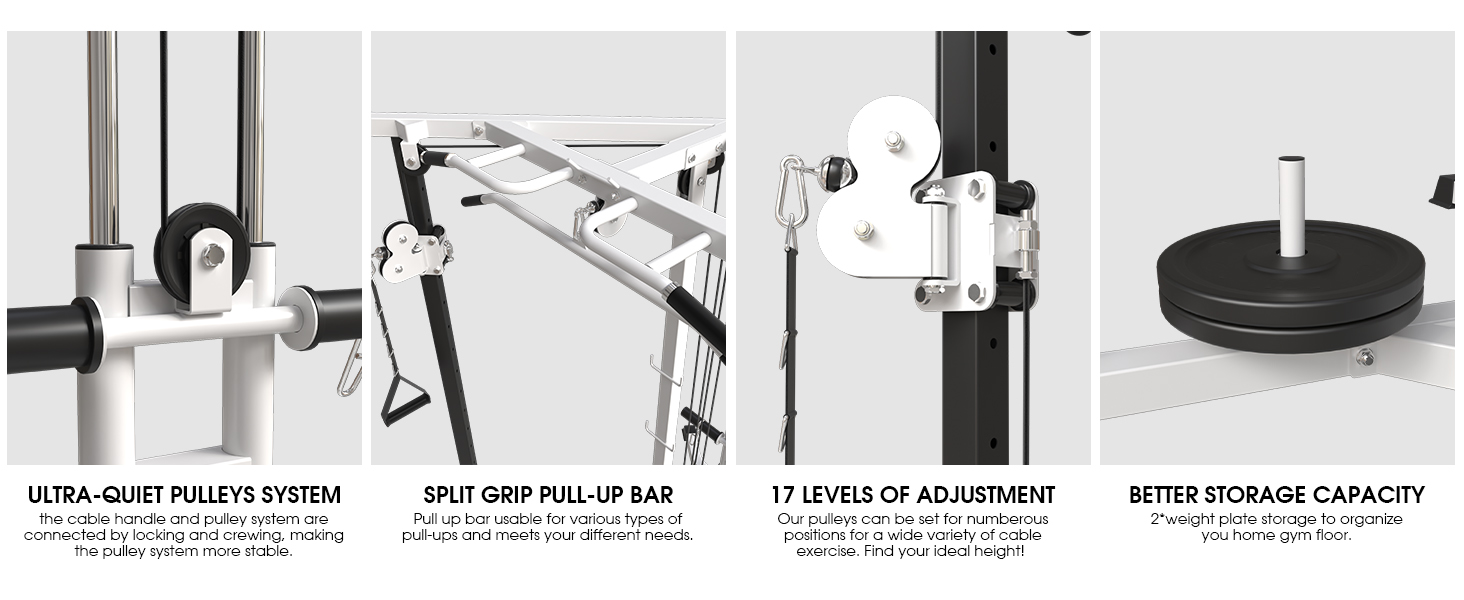 ULTRA-QUIET PULLEYS SYSTEM
the cable handle and pulley system are connected by locking and crewing, making the pulley system more stable.

SPLIT GRIP PULL-UP BAR
Pull up bar usable for various types of pull-ups and meets your different needs.

17 LEVELS OF ADJUSTMENT
Our pulleys can be set for numberous positions for a wide variety of cable exercise. Find your ideal height!

BETTER STORAGE CAPACITY
2*weight plate storage to organize you home gym floor.