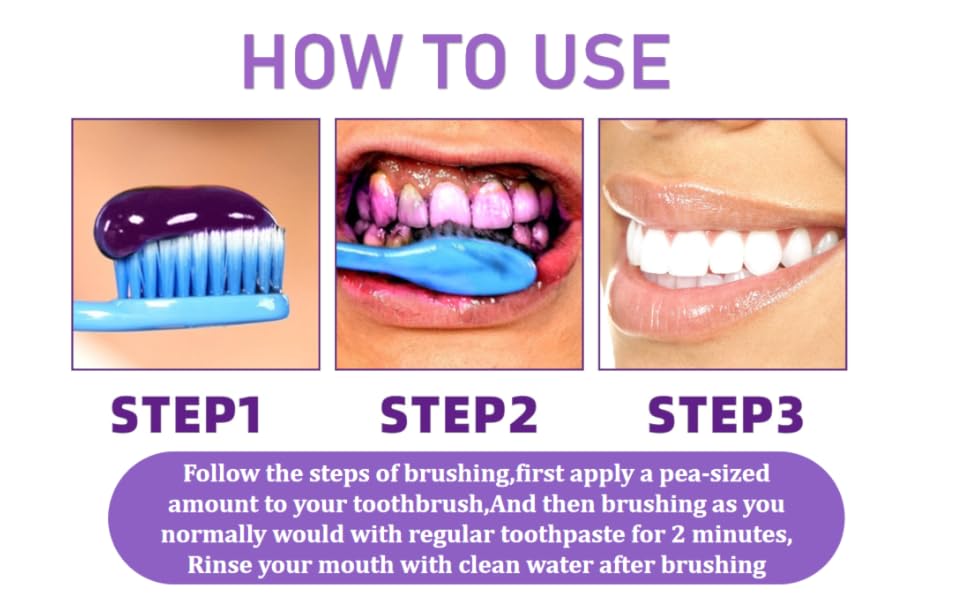 HOW TO USE

STEP1

STEP2

STEP3

Follow the steps of brushing,first apply a pea-sized amount to your toothbrush,And then brushing as you normally would with regular toothpaste for 2 minutes, Rinse your mouth with clean water after brushing