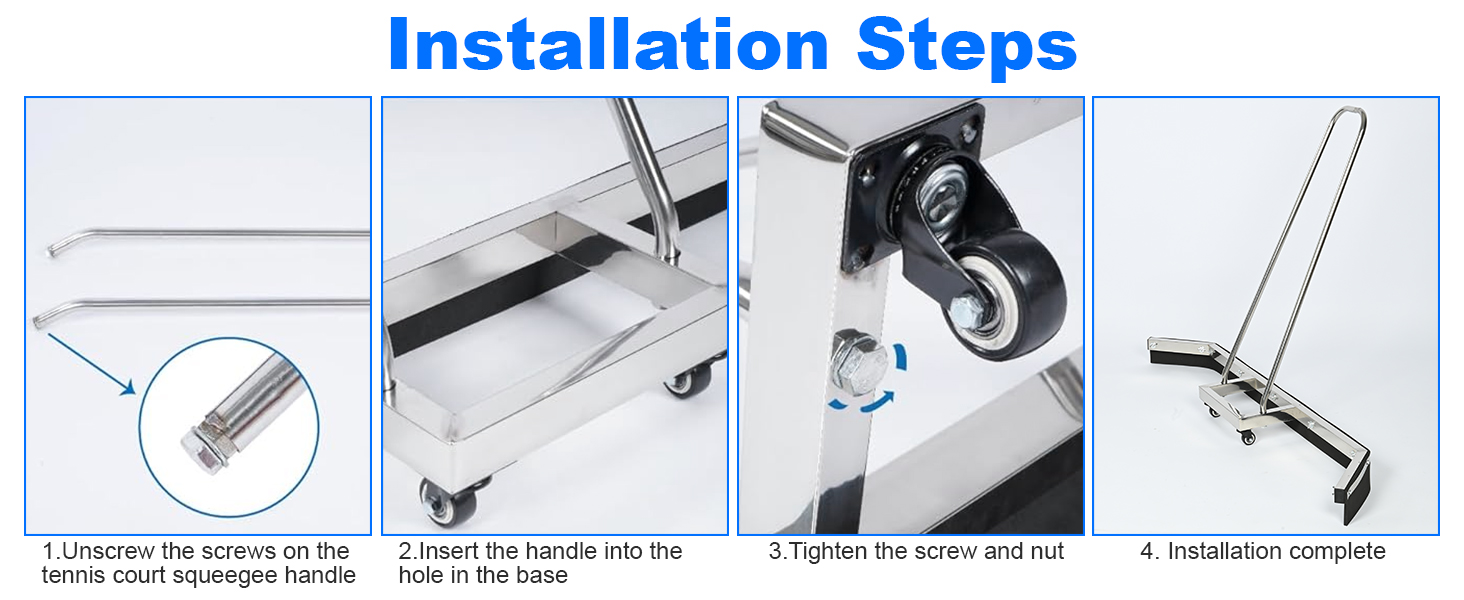 Installation Steps

1.Unscrew the screws on the tennis court squeegee handle

2.Insert the handle into the hole in the base

3.Tighten the screw and nut

4. Installation complete