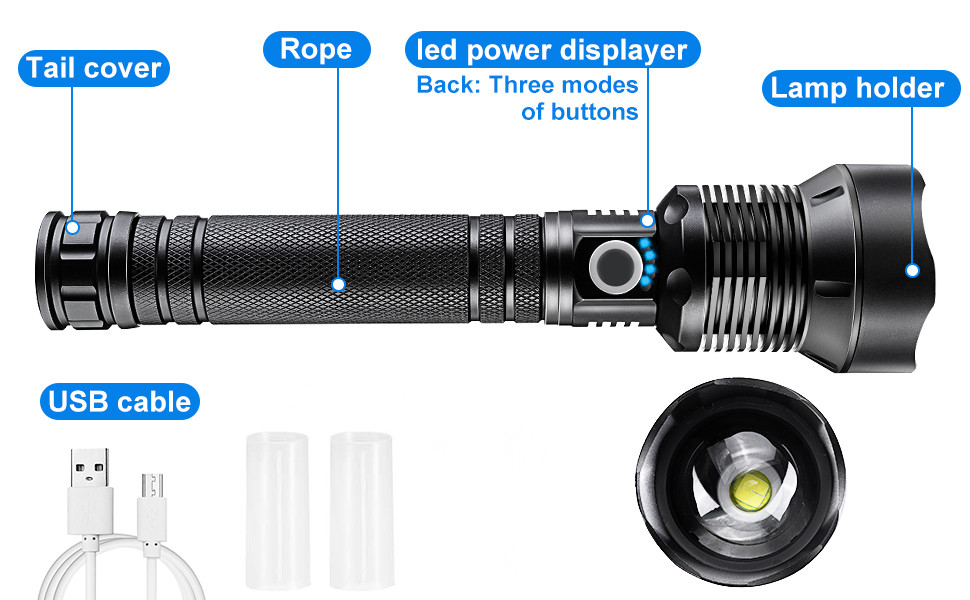 Tail cover

Rope

led power displayer

Back: Three modes of buttons

Lamp holder

USB cable