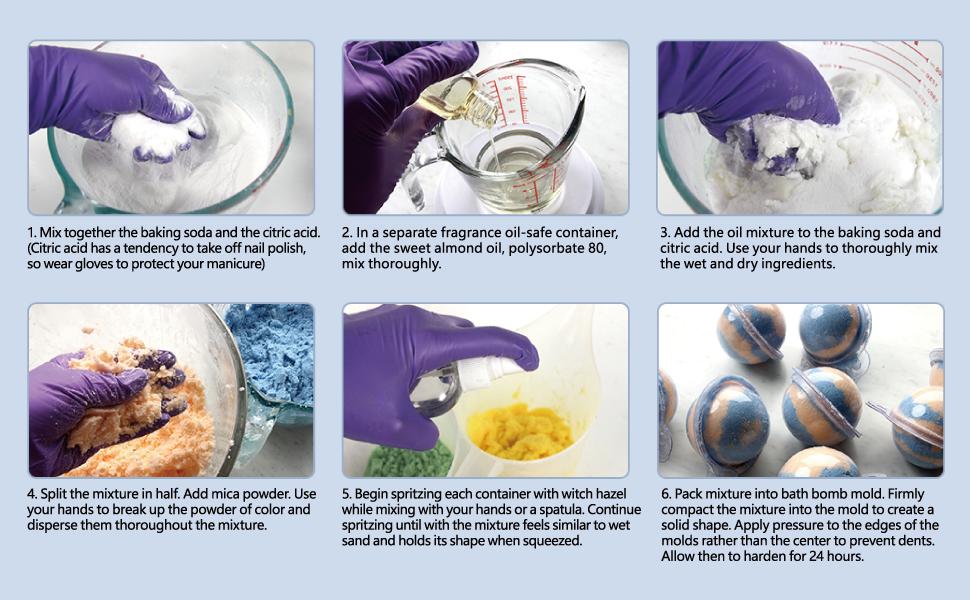 1. Mix together the baking soda and the citric acid. (Citric acid has a tendency to take off nail polish, so wear gloves to protect your manicure)

2. In a separate fragrance oil-safe container, add the sweet almond oil, polysorbate 80, mix thoroughly.

3. Add the oil mixture to the baking soda and citric acid. Use your hands to thoroughly mix the wet and dry ingredients.

4. Split the mixture in half. Add mica powder. Use your hands to break up the powder of color and disperse them thoroughout the mixture.

5. Begin spritzing each container with witch hazel while mixing with your hands or a spatula. Continue spritzing until with the mixture feels similar to wet sand and holds its shape when squeezed.

6. Pack mixture into bath bomb mold. Firmly compact the mixture into the mold to create a solid shape. Apply pressure to the edges of the molds rather than the center to prevent dents. Allow then to harden for 24 hours.