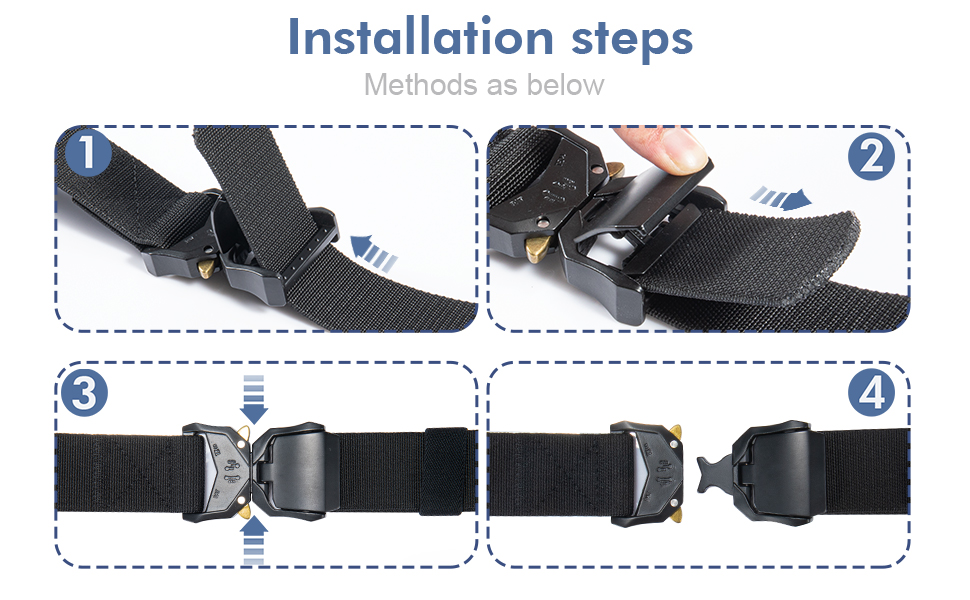 Installation steps
Methods as below

1

2

3

4