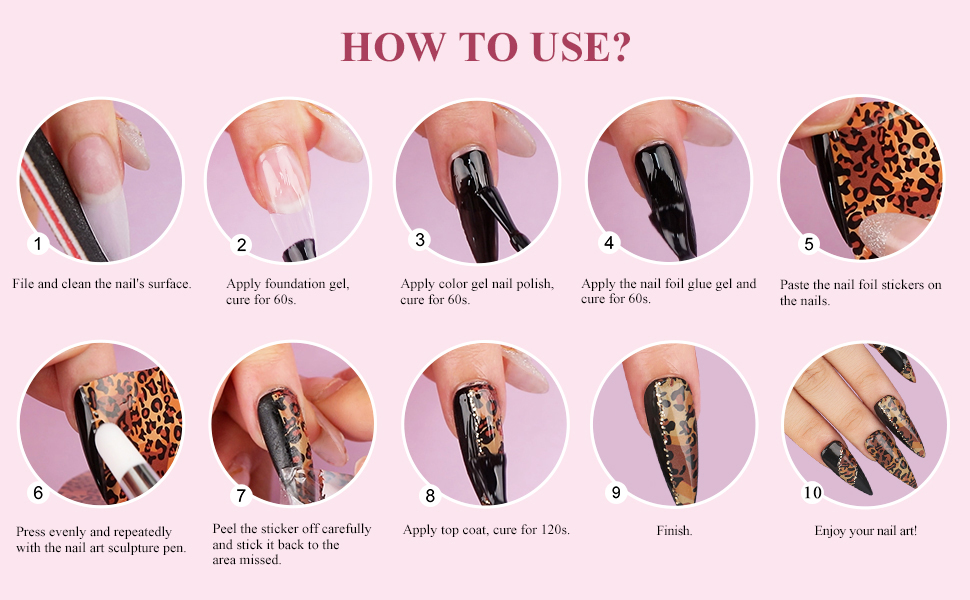 HOW TO USE?

1
File and clean the nail's surface.

2
Apply foundation gel, cure for 60s.

3
Apply color gel nail polish, cure for 60s.

4
Apply the nail foil glue gel and cure for 60s.

5
Paste the nail foil stickers on the nails.

6
Press evenly and repeatedly with the nail art sculpture pen.

7
Peel the sticker off carefully and stick it back to the area missed.

8
Apply top coat, cure for 120s.

9
Finish.

10
Enjoy your nail art!