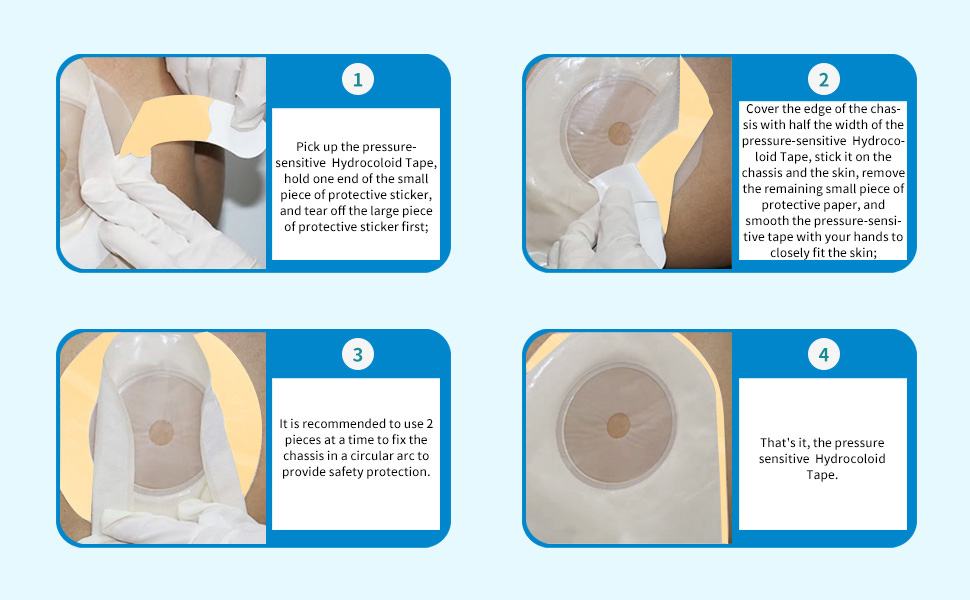 1

Pick up the pressure-sensitive Hydrocoloid Tape, hold one end of the small piece of protective sticker, and tear off the large piece of protective sticker first;

2

Cover the edge of the chassis with half the width of the pressure-sensitive Hydrocoloid Tape, stick it on the chassis and the skin, remove the remaining small piece of protective paper, and smooth the pressure-sensitive tape with your hands to closely fit the skin;

3

It is recommended to use 2 pieces at a time to fix the chassis in a circular arc to provide safety protection.

4

That's it, the pressure sensitive Hydrocoloid Tape.