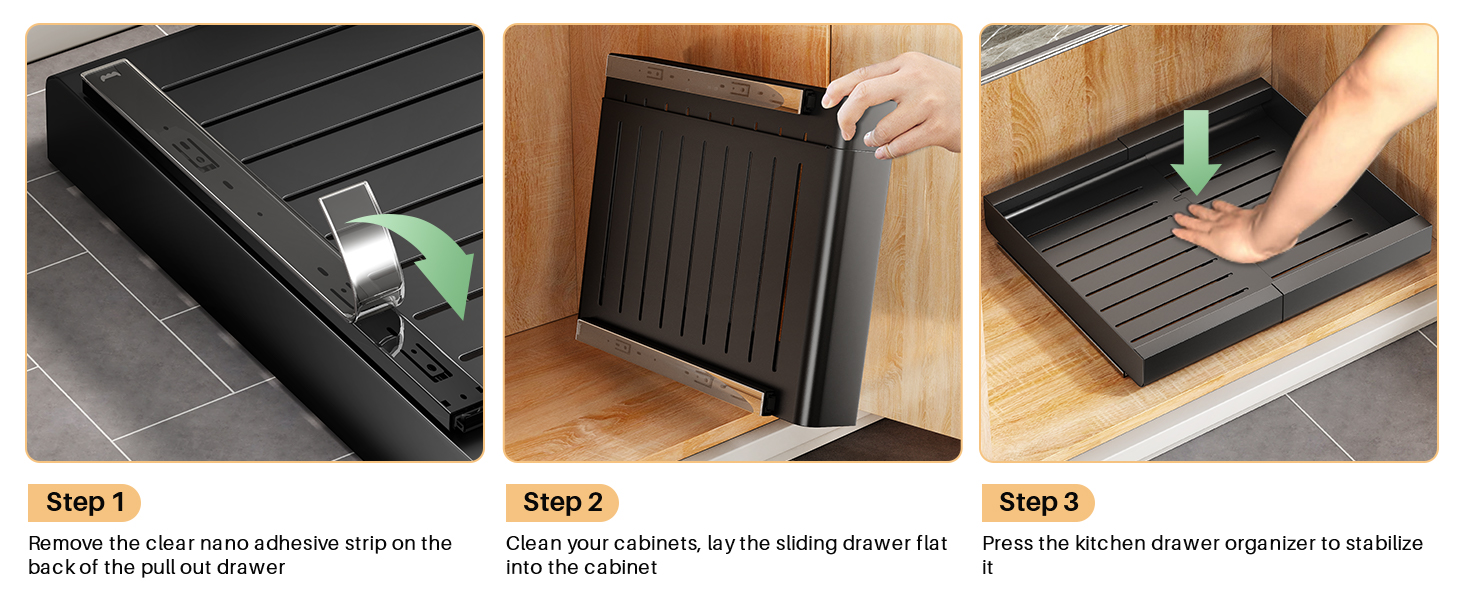 Step 1

Remove the clear nano adhesive strip on the back of the pull out drawer

Step 2

Clean your cabinets, lay the sliding drawer flat into the cabinet

Step 3

Press the kitchen drawer organizer to stabilize it