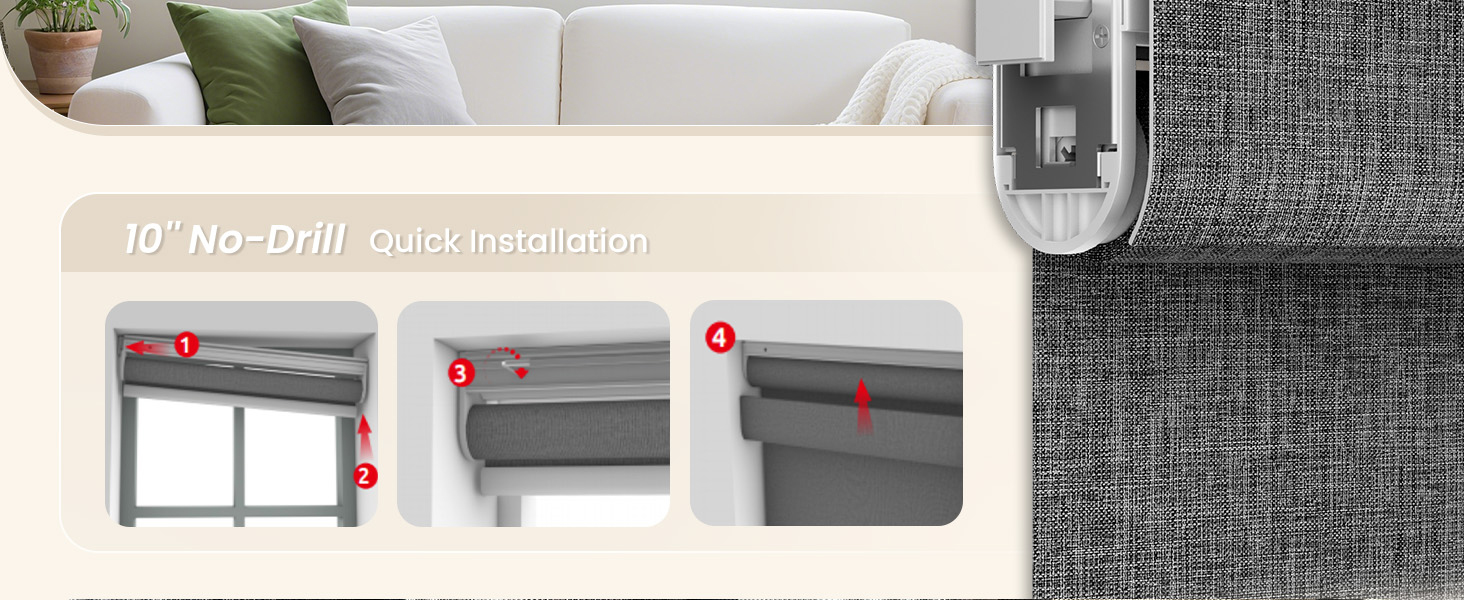 10" No-Drill Quick Installation

1

2

3

4