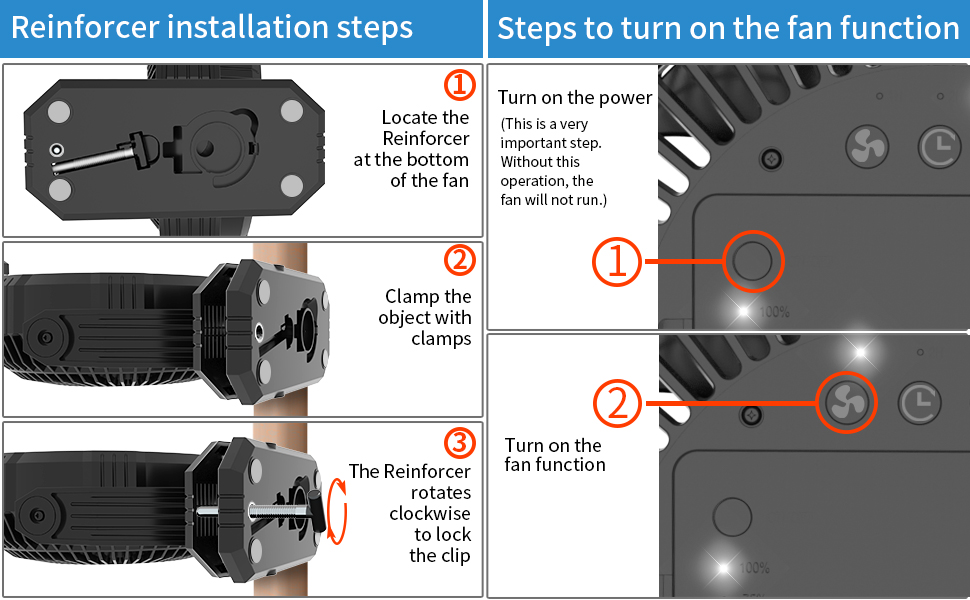 Reinforcer installation steps

① Locate the Reinforcer at the bottom of the fan

② Clamp the object with clamps

③ The Reinforcer rotates clockwise to lock the clip

Steps to turn on the fan function

Turn on the power
(This is a very important step. Without this operation, the fan will not run.)

①

100%

②

Turn on the fan function

100%