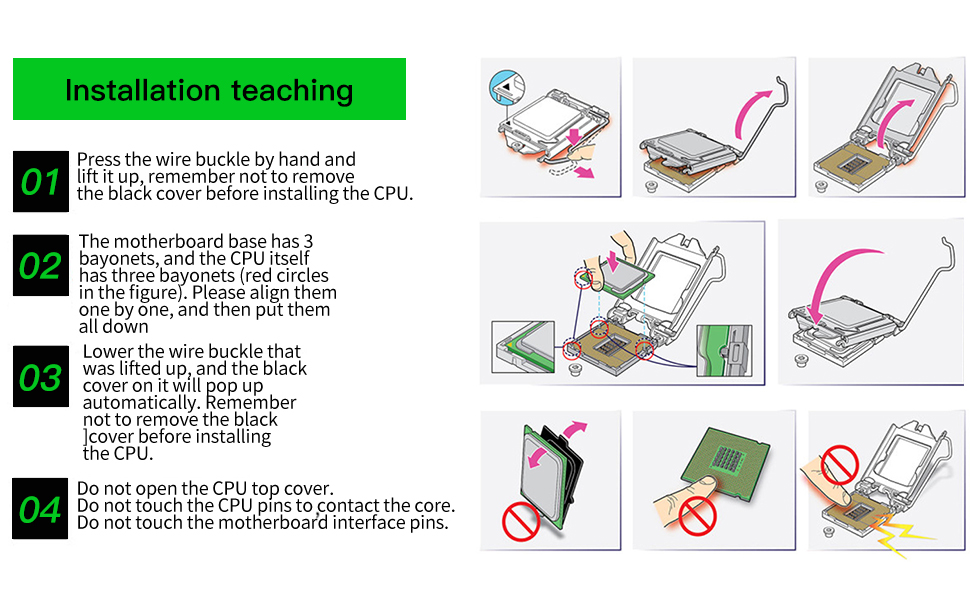 Installation teaching

01 Press the wire buckle by hand and lift it up, remember not to remove the black cover before installing the CPU.

02 The motherboard base has 3 bayonets, and the CPU itself has three bayonets (red circles in the figure). Please align them one by one, and then put them all down

03 Lower the wire buckle that was lifted up, and the black cover on it will pop up automatically. Remember not to remove the black ]cover before installing the CPU.

04 Do not open the CPU top cover.
Do not touch the CPU pins to contact the core.
Do not touch the motherboard interface pins.