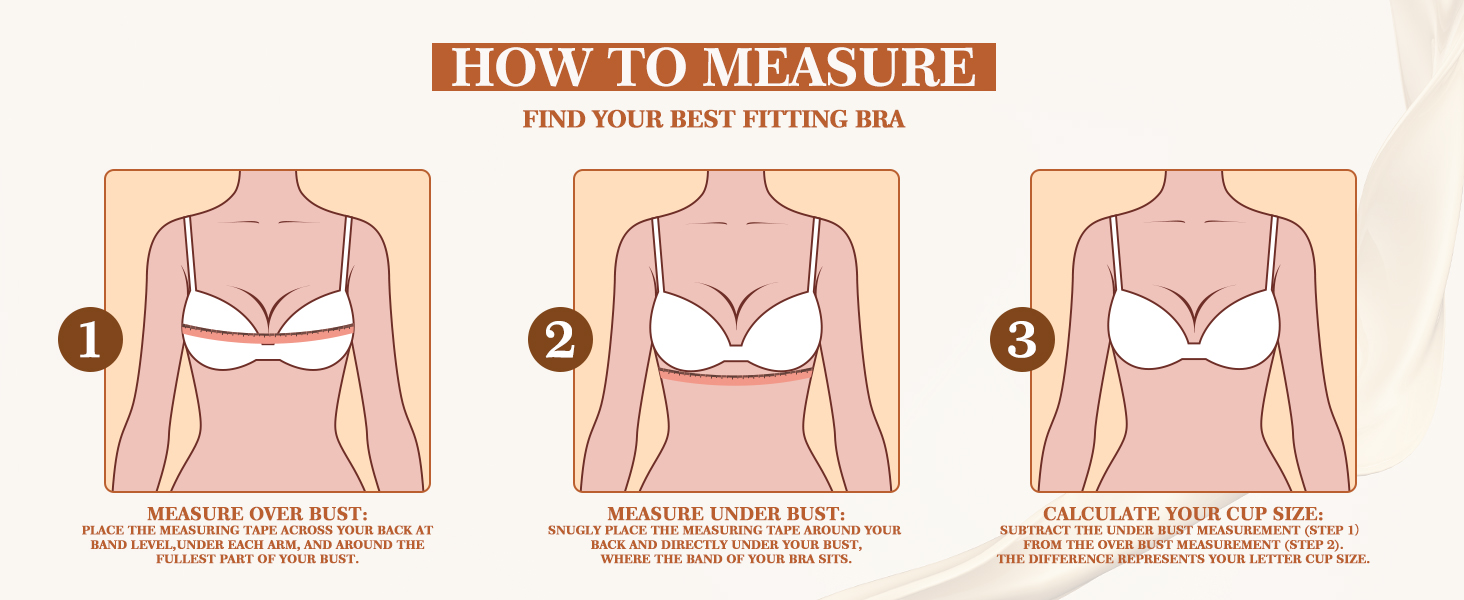 HOW TO MEASURE

FIND YOUR BEST FITTING BRA

1

MEASURE OVER BUST:
PLACE THE MEASURING TAPE ACROSS YOUR BACK AT BAND LEVEL,UNDER EACH ARM, AND AROUND THE FULLEST PART OF YOUR BUST.

2

MEASURE UNDER BUST:
SNUGLY PLACE THE MEASURING TAPE AROUND YOUR BACK AND DIRECTLY UNDER YOUR BUST, WHERE THE BAND OF YOUR BRA SITS.

3

CALCULATE YOUR CUP SIZE:
SUBTRACT THE UNDER BUST MEASUREMENT (STEP 1) FROM THE OVER BUST MEASUREMENT (STEP 2). THE DIFFERENCE REPRESENTS YOUR LETTER CUP SIZE.