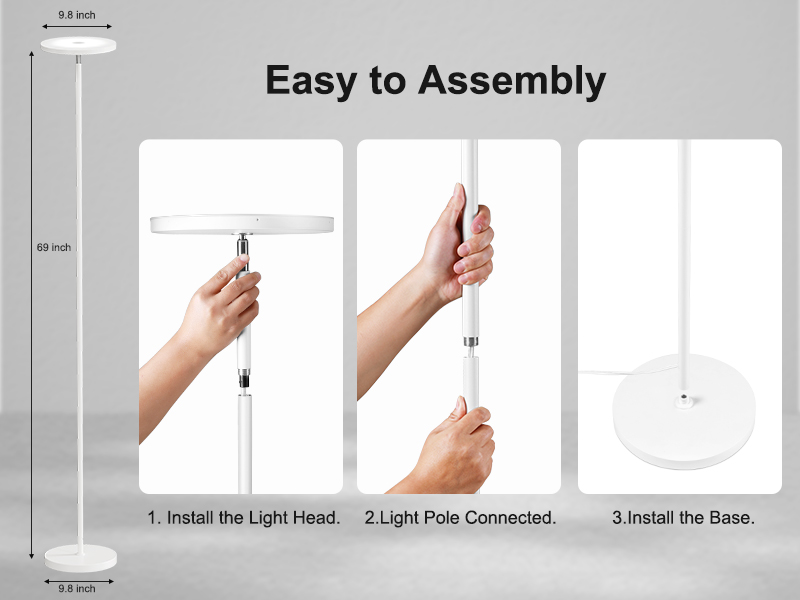 9.8 inch

69 inch

9.8 inch

Easy to Assembly

1. Install the Light Head.

2.Light Pole Connected.

3.Install the Base.