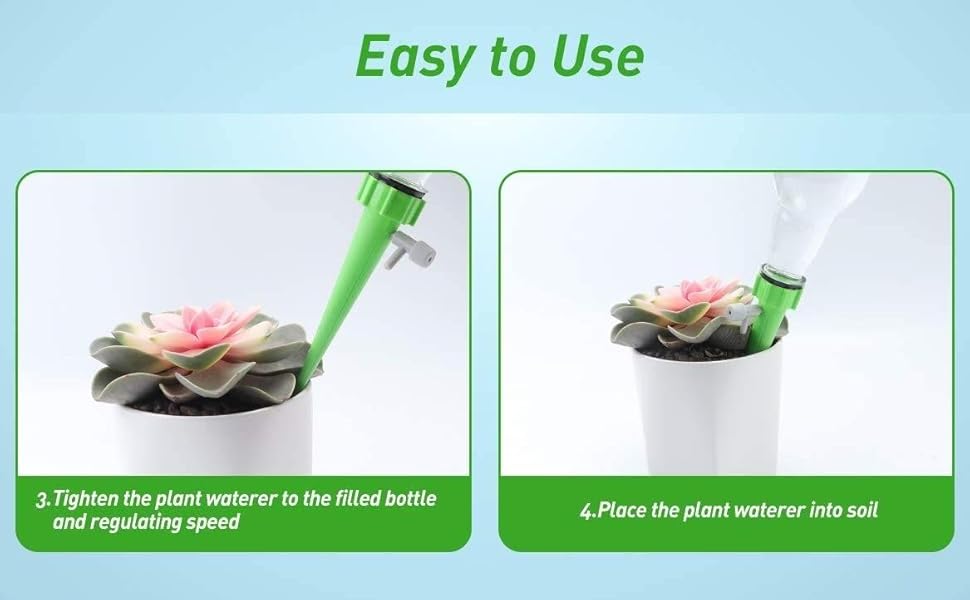 Easy to Use

3.Tighten the plant waterer to the filled bottle and regulating speed

4.Place the plant waterer into soil