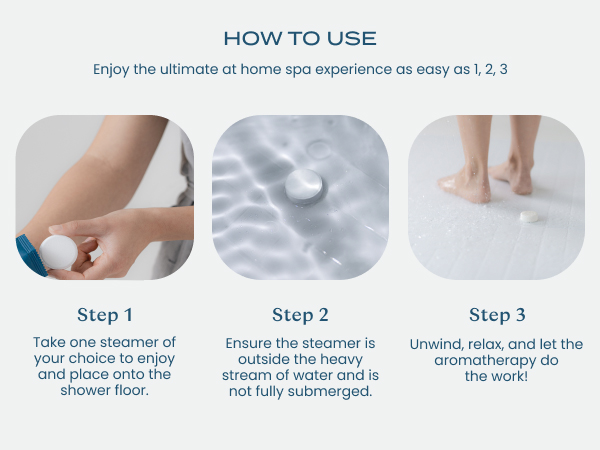 HOW TO USE

Enjoy the ultimate at home spa experience as easy as 1, 2, 3

Step 1

Take one steamer of your choice to enjoy and place onto the shower floor.

Step 2

Ensure the steamer is outside the heavy stream of water and is not fully submerged.

Step 3

Unwind, relax, and let the aromatherapy do the work!