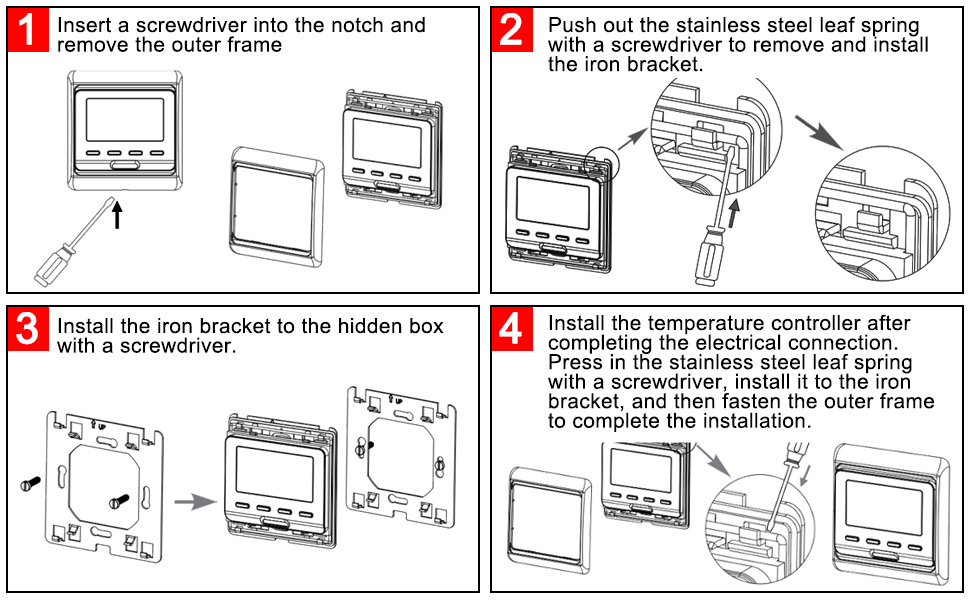 1 Insert a screwdriver into the notch and remove the outer frame

2 Push out the stainless steel leaf spring with a screwdriver to remove and install the iron bracket.

3 Install the iron bracket to the hidden box with a screwdriver.

4 Install the temperature controller after completing the electrical connection. Press in the stainless steel leaf spring with a screwdriver, install it to the iron bracket, and then fasten the outer frame to complete the installation.