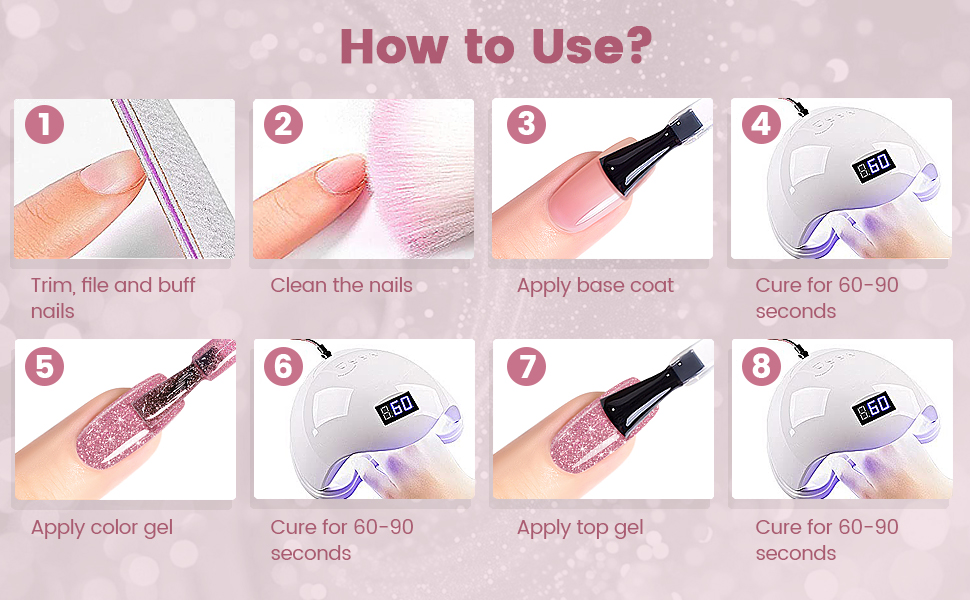 How to Use?

1
Trim, file and buff nails

2
Clean the nails

3
Apply base coat

4
8.60
Cure for 60-90 seconds

5
Apply color gel

6
8.60
Cure for 60-90 seconds

7
Apply top gel

8
8.60
Cure for 60-90 seconds