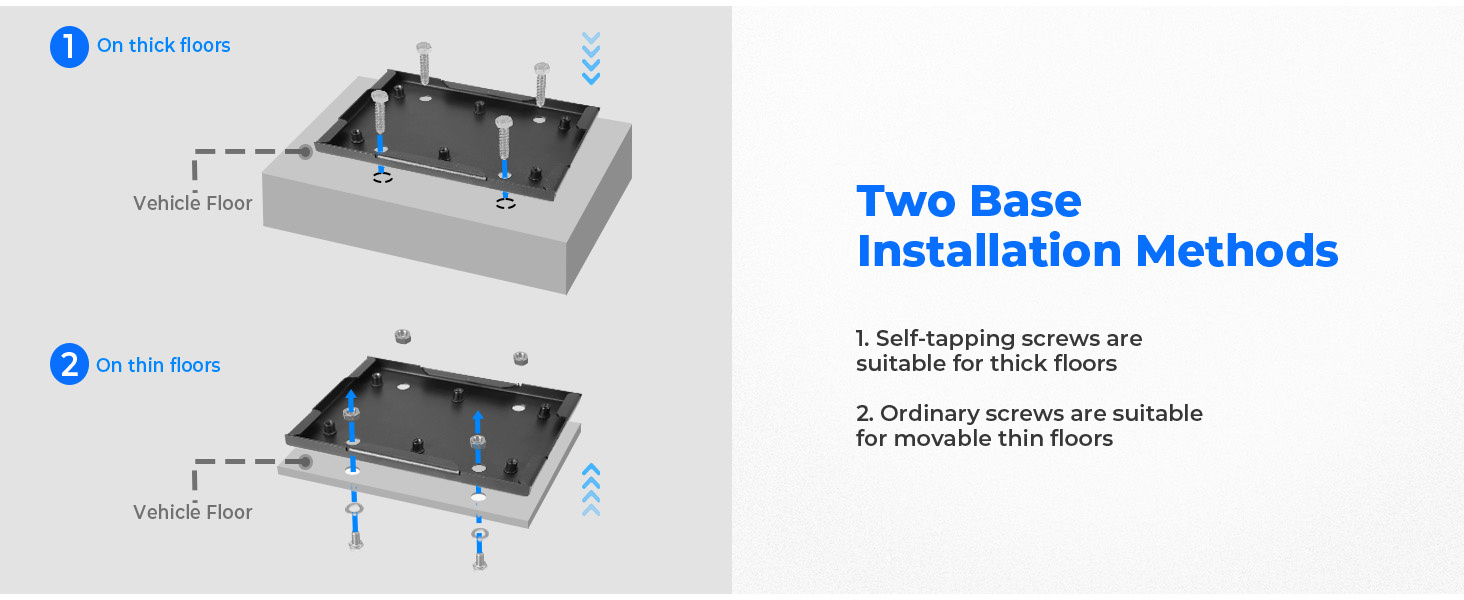 1 On thick floors

Vehicle Floor

2 On thin floors

Vehicle Floor

Two Base Installation Methods

1. Self-tapping screws are suitable for thick floors

2. Ordinary screws are suitable for movable thin floors