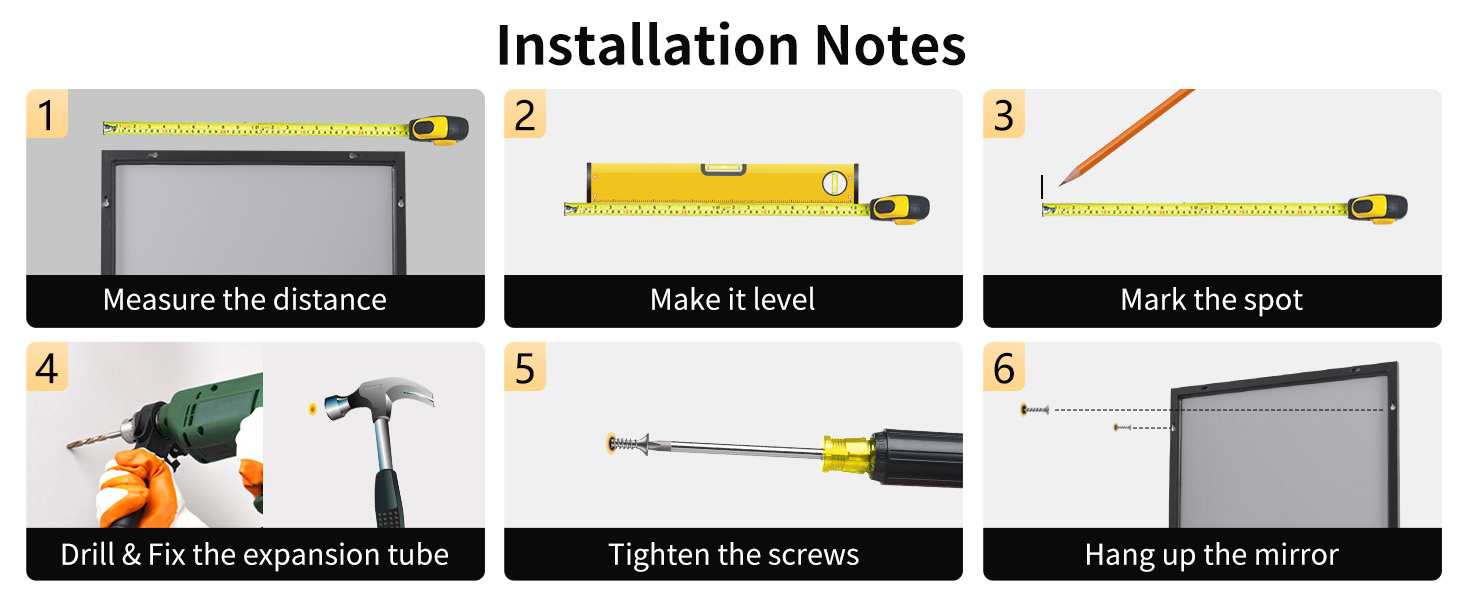 Installation Notes

1
Measure the distance

2
Make it level

3
Mark the spot

4
Drill & Fix the expansion tube

5
Tighten the screws

6
Hang up the mirror