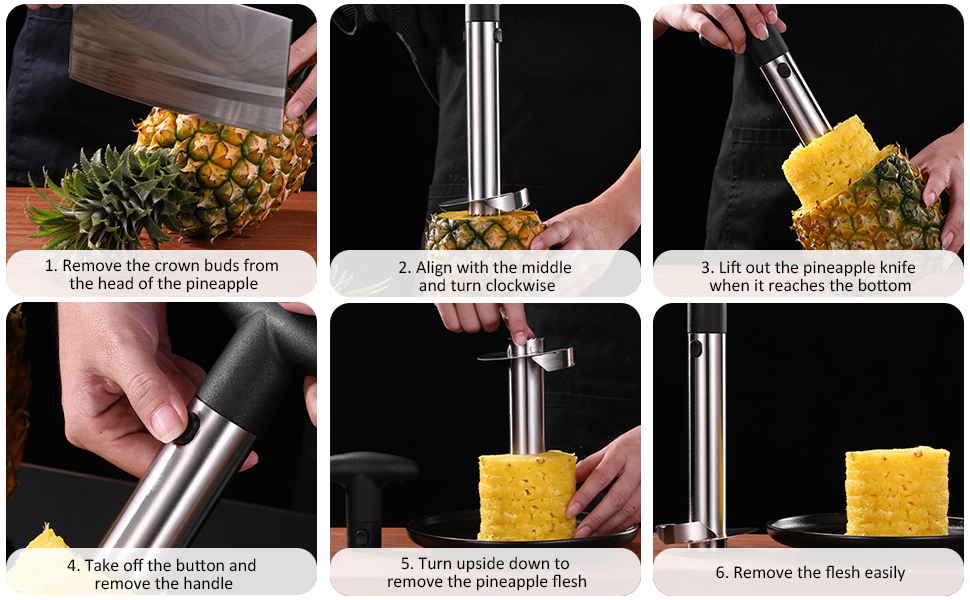 1. Remove the crown buds from the head of the pineapple

2. Align with the middle and turn clockwise

3. Lift out the pineapple knife when it reaches the bottom

4. Take off the button and remove the handle

5. Turn upside down to remove the pineapple flesh

6. Remove the flesh easily