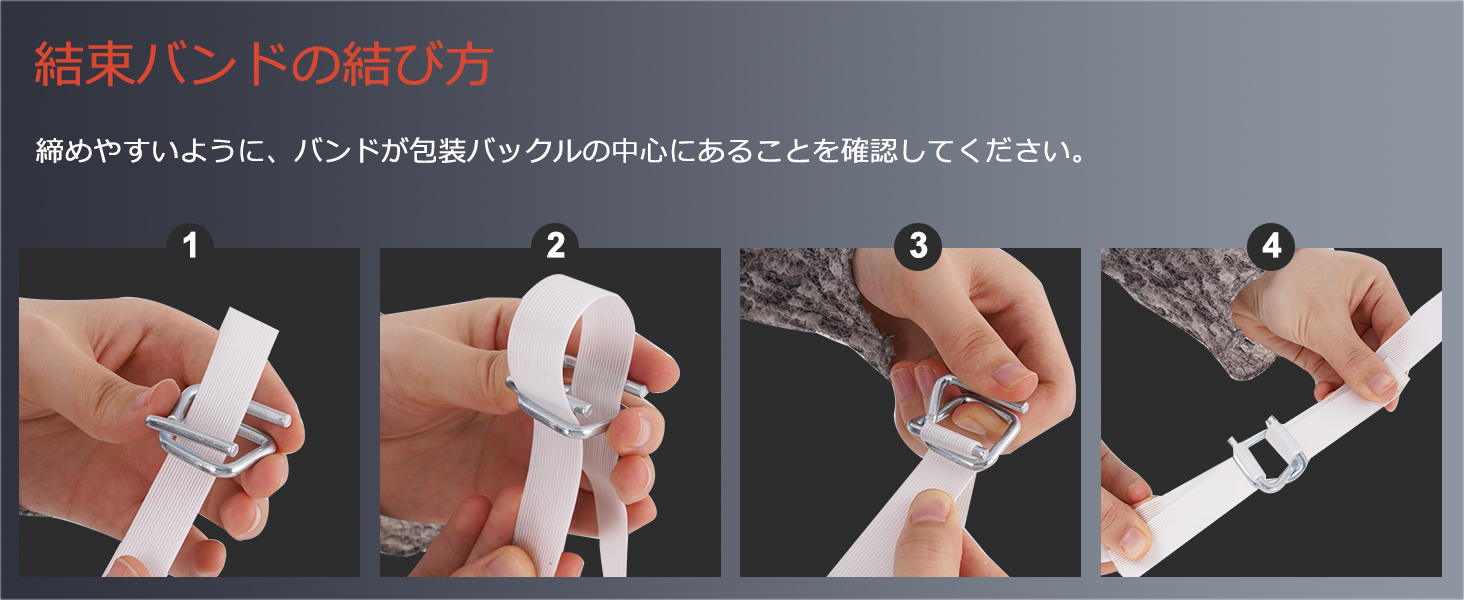 結束バンドの結び方

締めやすいように、バンドが包装バックルの中心にあることを確認してください。

1

2

3

4