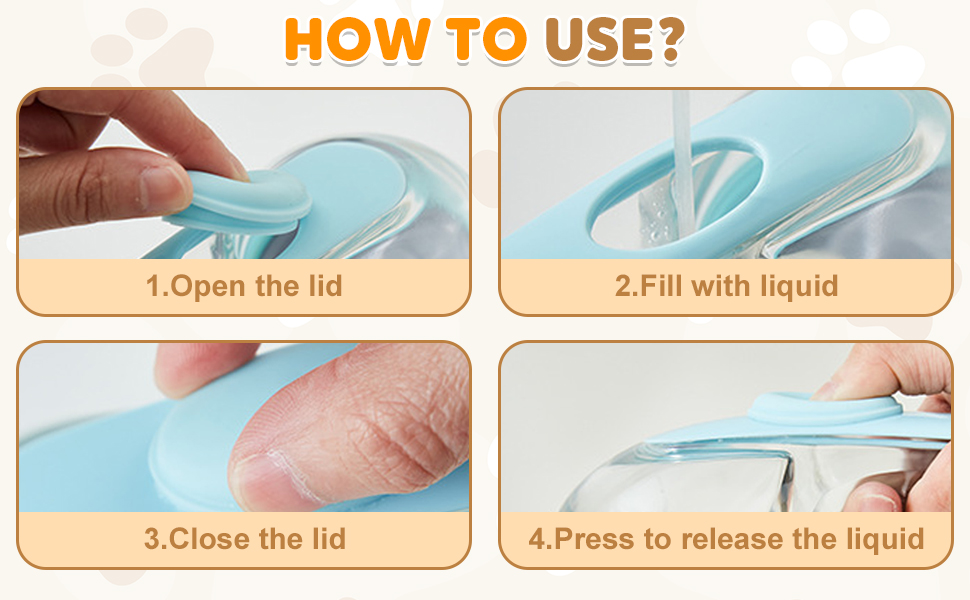 HOW TO USE?

1.Open the lid

2.Fill with liquid

3.Close the lid

4.Press to release the liquid