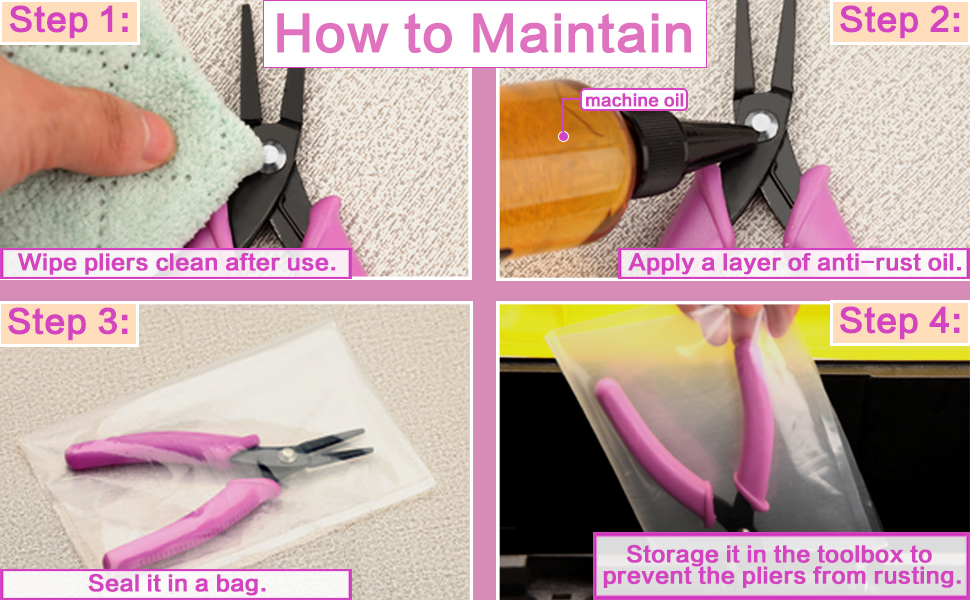 How to Maintain

Step 1:

Wipe pliers clean after use.

Step 2:

machine oil

Apply a layer of anti-rust oil.

Step 3:

Seal it in a bag.

Step 4:

Storage it in the toolbox to prevent the pliers from rusting.