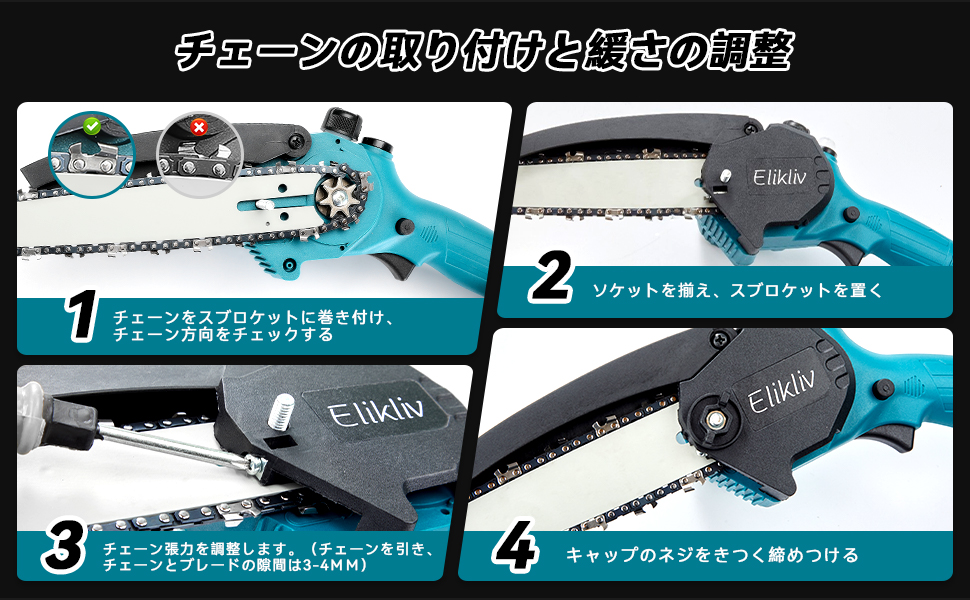 チェーンの取り付けと緩さの調整

1 チェーンをスプロケットに巻き付け、チェーン方向をチェックする

Elikliv

2 ソケットを揃え、スプロケットを置く

Elikliv

3 チェーン張力を調整します。（チェーンを引き、チェーンとブレードの隙間は3-4ＭＭ）

Elikliv

4 キャップのネジをきつく締めつける