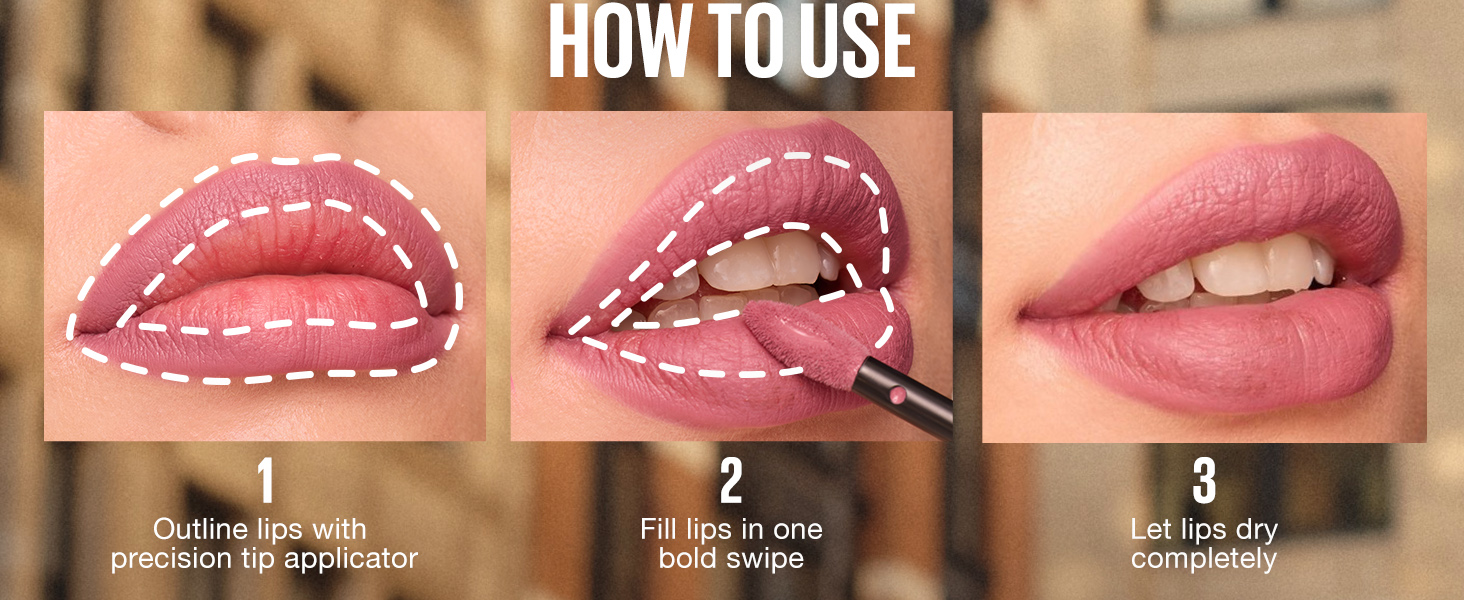 HOW TO USE

1
Outline lips with precision tip applicator

2
Fill lips in one bold swipe

3
Let lips dry completely