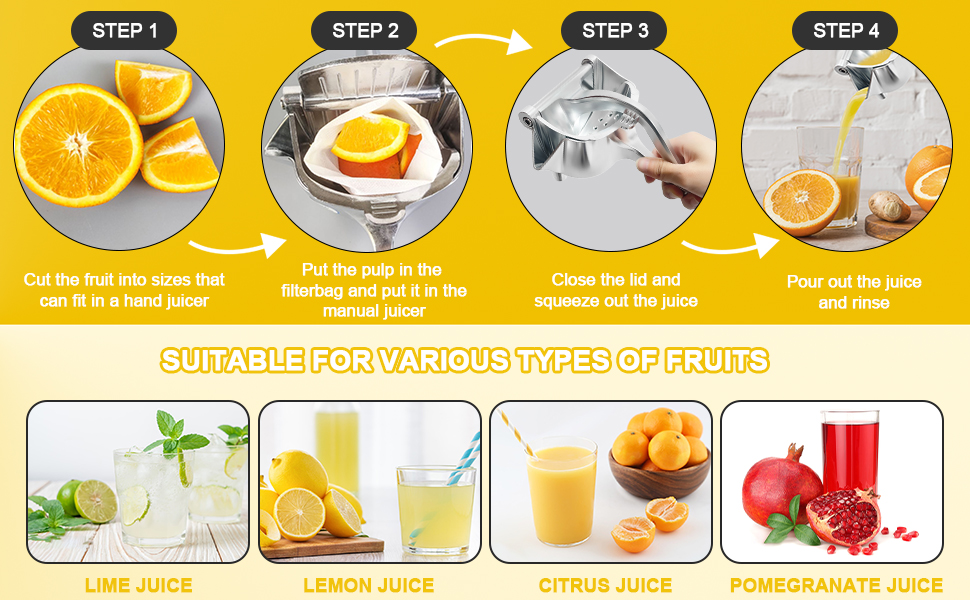 STEP 1

Cut the fruit into sizes that can fit in a hand juicer

STEP 2

Put the pulp in the filterbag and put it in the manual juicer

STEP 3

Close the lid and squeeze out the juice

STEP 4

Pour out the juice and rinse

SUITABLE FOR VARIOUS TYPES OF FRUITS

LIME JUICE

LEMON JUICE

CITRUS JUICE

POMEGRANATE JUICE