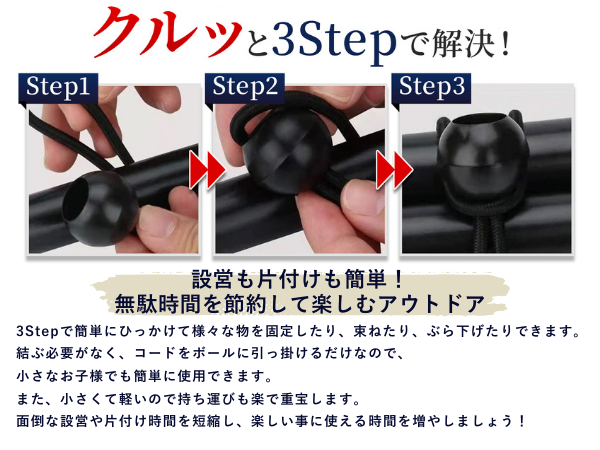 クルッと3Stepで解決！

Step1

Step2

Step3

設営も片付けも簡単！
無駄時間を節約して楽しむアウトドア

3Stepで簡単にひっかけて様々な物を固定したり、束ねたり、ぶら下げたりできます。
結ぶ必要がなく、コードをボールに引っ掛けるだけなので、
小さなお子様でも簡単に使用できます。
また、小さくて軽いので持ち運びも楽で重宝します。
面倒な設営や片付け時間を短縮し、楽しい事に使える時間を増やしましょう！