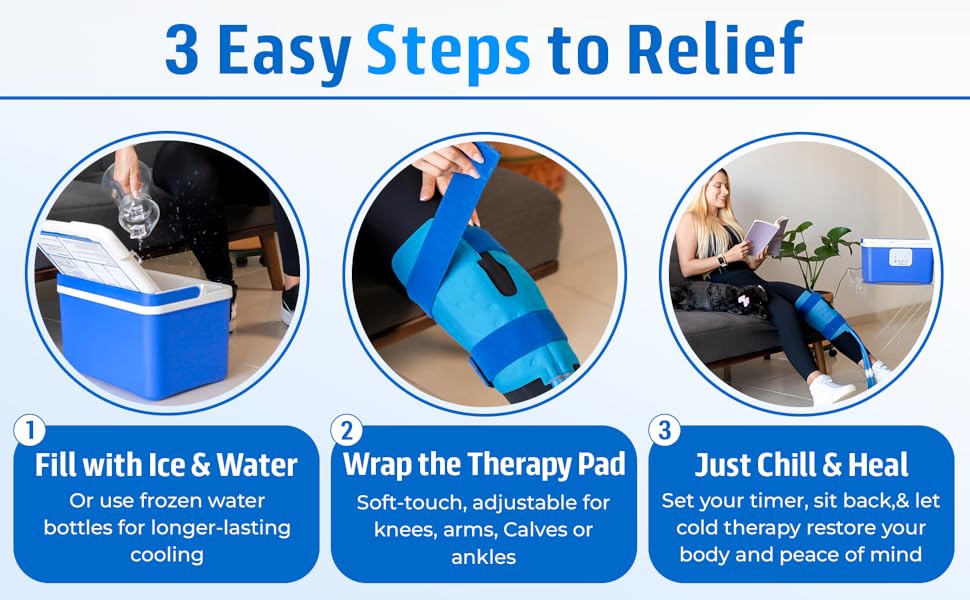 3 Easy Steps to Relief

1
Fill with Ice & Water
Or use frozen water bottles for longer-lasting cooling

2
Wrap the Therapy Pad
Soft-touch, adjustable for knees, arms, Calves or ankles

3
Just Chill & Heal
Set your timer, sit back,& let cold therapy restore your body and peace of mind