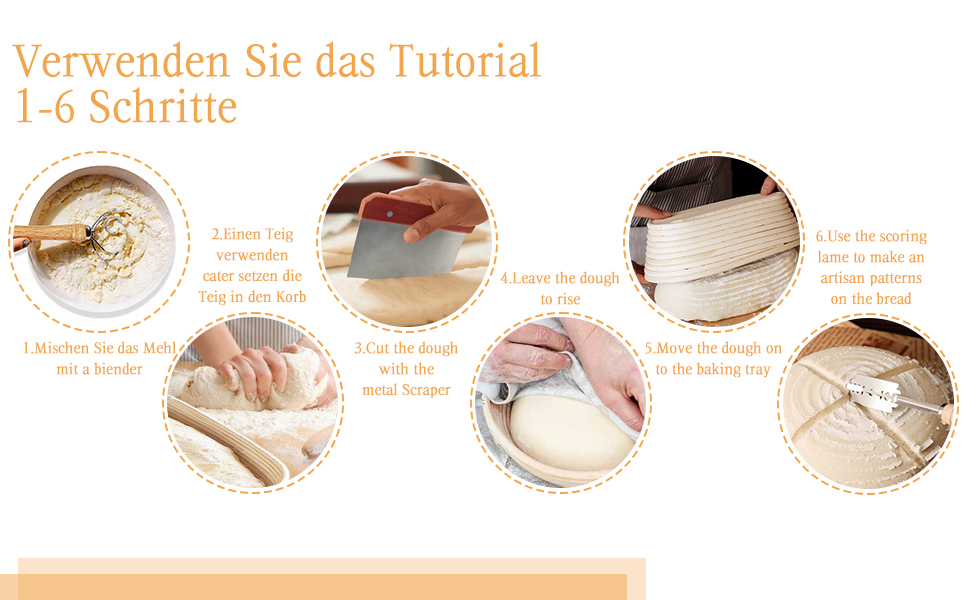 Verwenden Sie das Tutorial 1-6 Schritte

1.Mischen Sie das Mehl mit a biender

2.Einen Teig verwenden cater setzen die Teig in den Korb

3.Cut the dough with the metal Scraper

4.Leave the dough to rise

5.Move the dough on to the baking tray

6.Use the scoring lame to make an artisan patterns on the bread