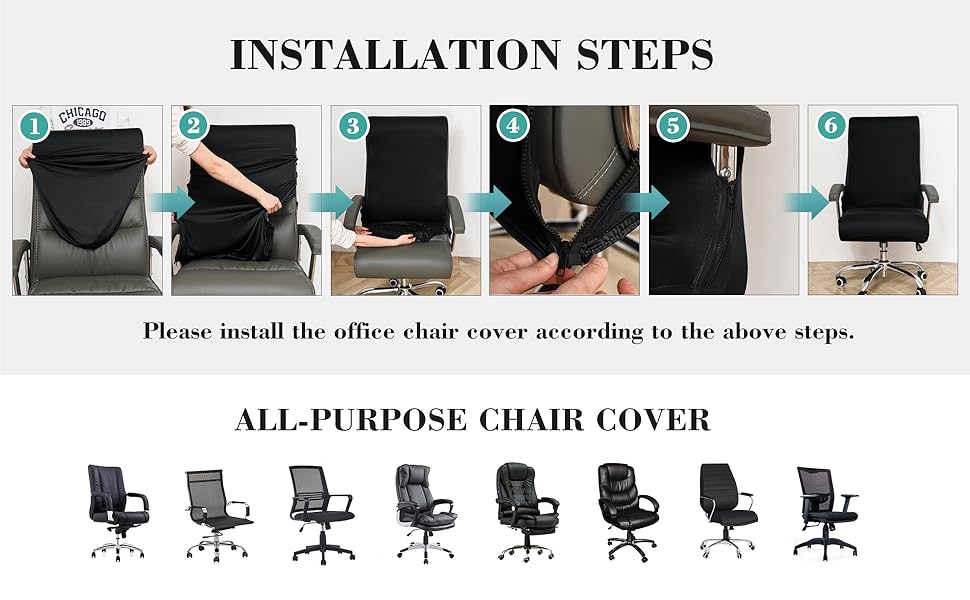 INSTALLATION STEPS

1 CHICAGO 1989

2

3

4

5

6

Please install the office chair cover according to the above steps.

ALL-PURPOSE CHAIR COVER