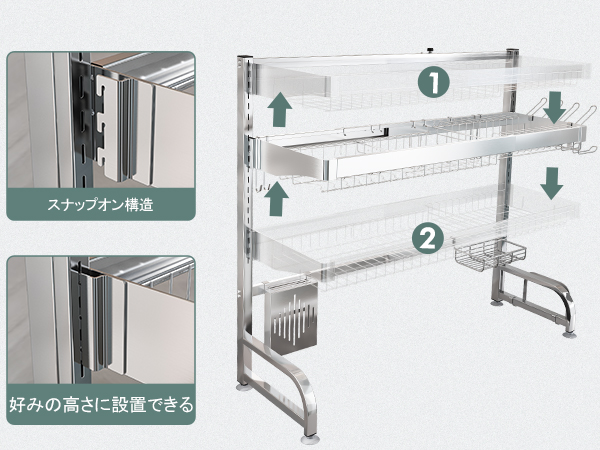 スナップオン構造

好みの高さに設置できる

1

2